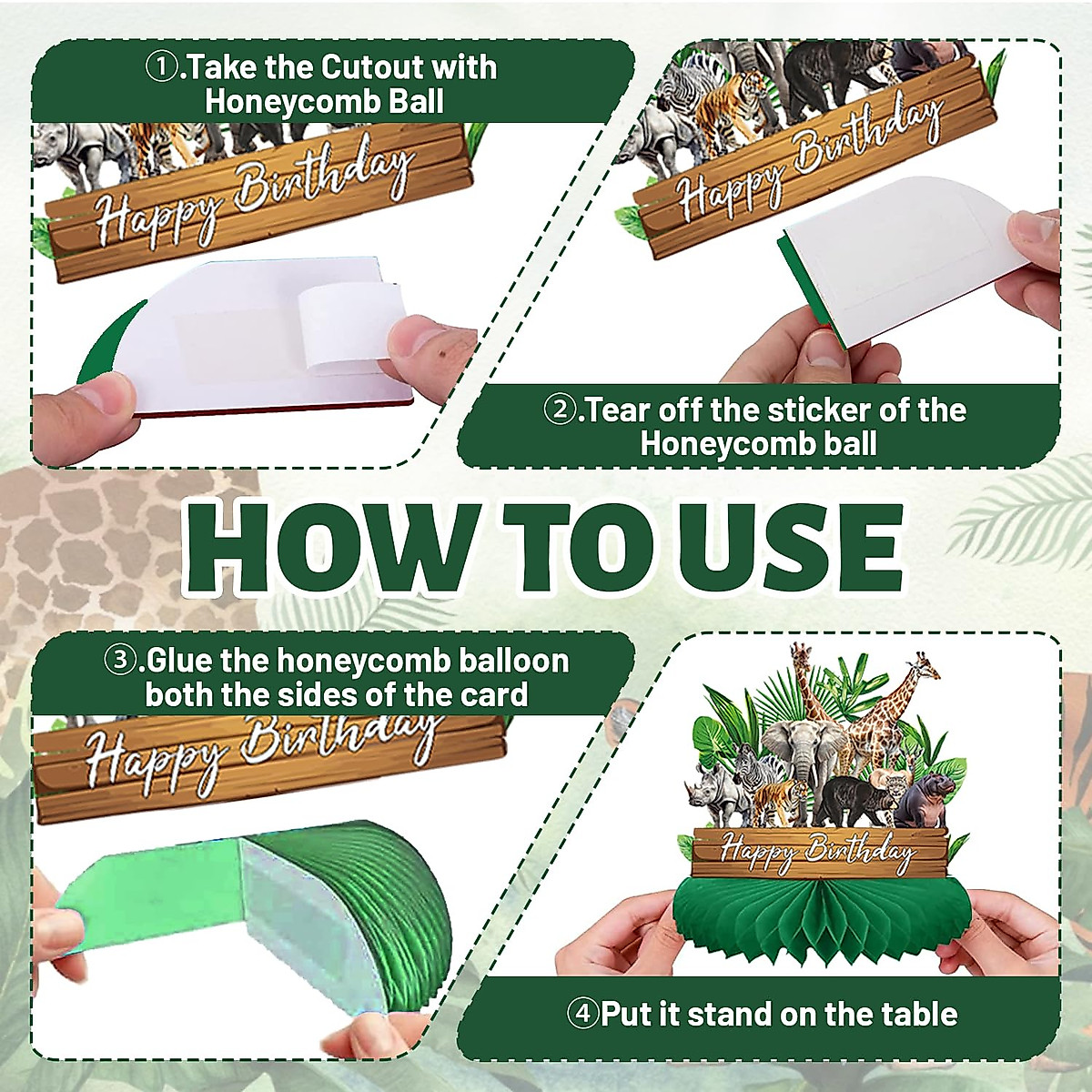 ①.Take the Cutout with Honeycomb Ball

Happy Birthday

Happy Birthday

②.Tear off the sticker of the Honeycomb ball

HOW TO USE

③.Glue the honeycomb balloon both the sides of the card

Happy Birthday

Happy Birthday

④Put it stand on the table