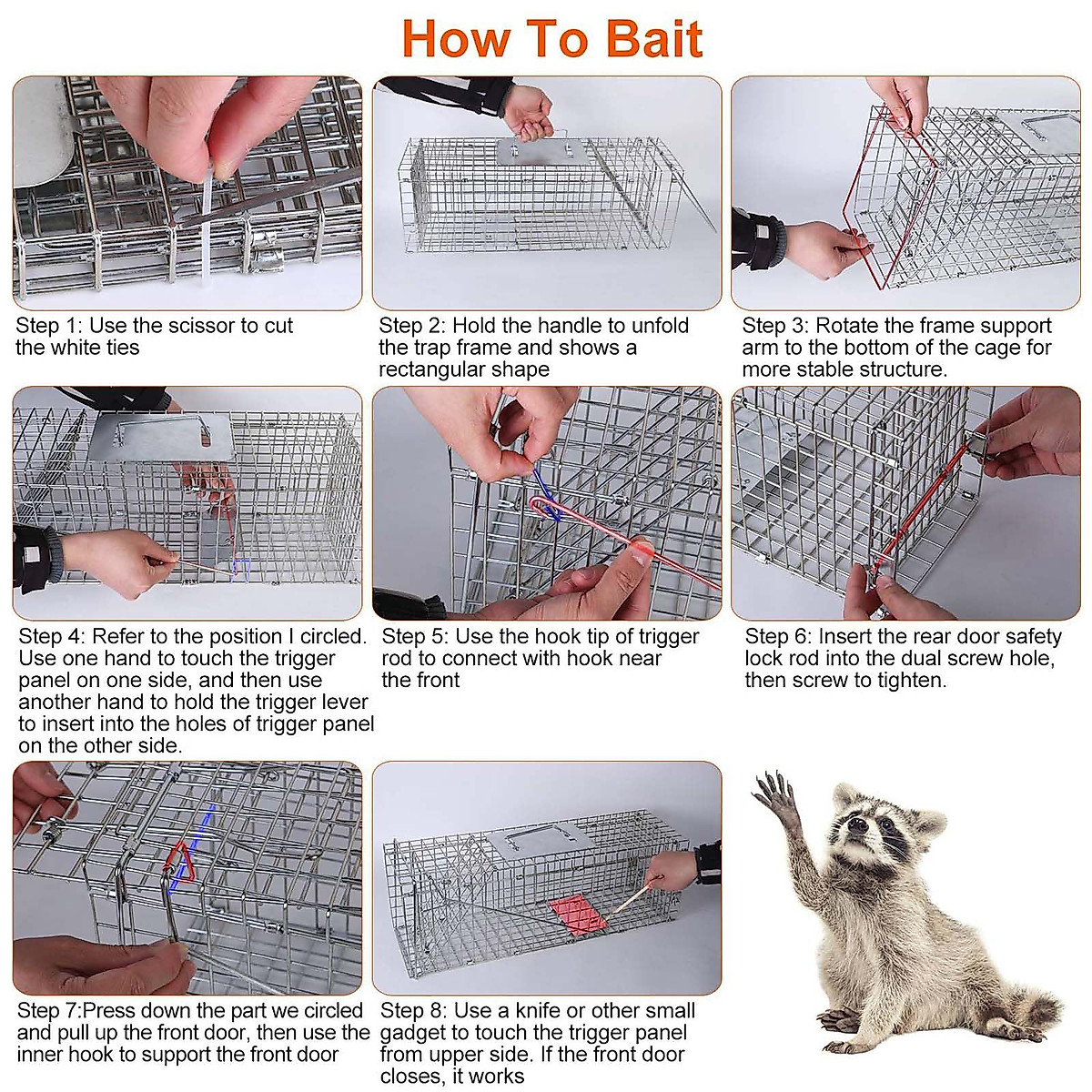 How To Bait

Step 1: Use the scissor to cut the white ties

Step 2: Hold the handle to unfold the trap frame and shows a rectangular shape

Step 3: Rotate the frame support arm to the bottom of the cage for more stable structure.

Step 4: Refer to the position I circled. Use one hand to touch the trigger panel on one side, and then use another hand to hold the trigger lever to insert into the holes of trigger panel on the other side.

Step 5: Use the hook tip of trigger rod to connect with hook near the front

Step 6: Insert the rear door safety lock rod into the dual screw hole, then screw to tighten.

Step 7:Press down the part we circled and pull up the front door, then use the inner hook to support the front door

Step 8: Use a knife or other small gadget to touch the trigger panel from upper side. If the front door closes, it works