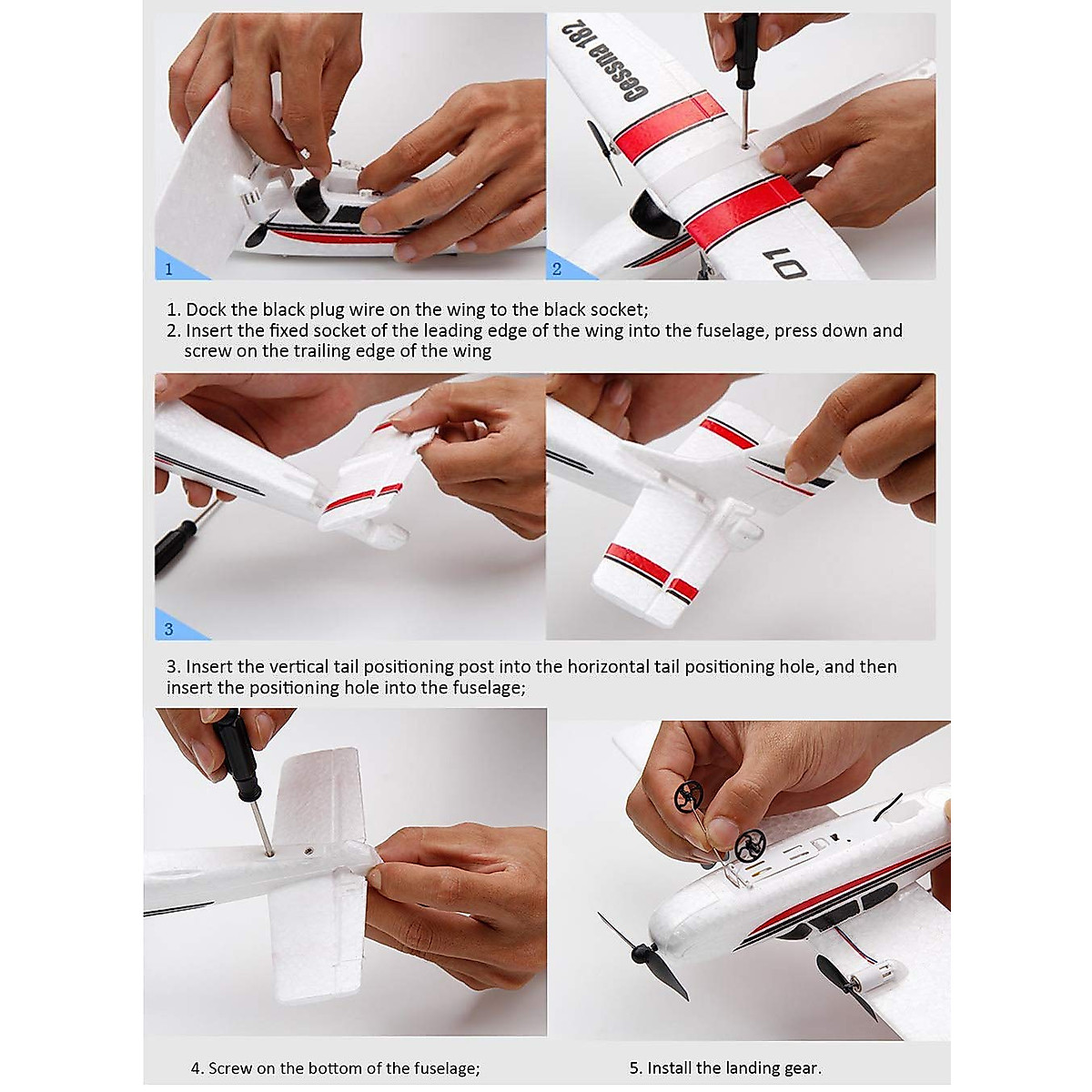 1

Cessna 182

2

1. Dock the black plug wire on the wing to the black socket;
2. Insert the fixed socket of the leading edge of the wing into the fuselage, press down and screw on the trailing edge of the wing

3

3. Insert the vertical tail positioning post into the horizontal tail positioning hole, and then insert the positioning hole into the fuselage;

4. Screw on the bottom of the fuselage;

5. Install the landing gear.