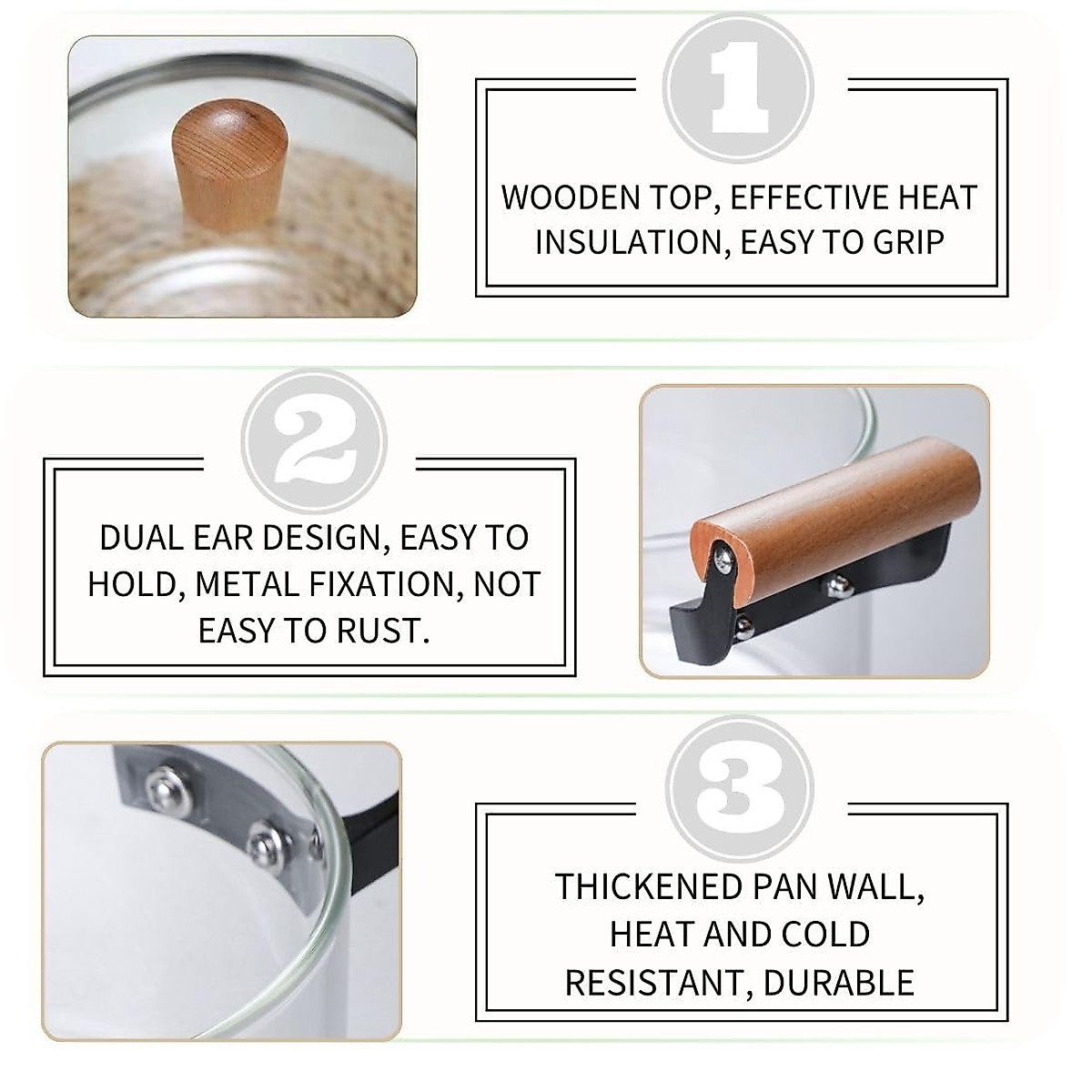 1

WOODEN TOP, EFFECTIVE HEAT INSULATION, EASY TO GRIP

2

DUAL EAR DESIGN, EASY TO HOLD, METAL FIXATION, NOT EASY TO RUST.

3

THICKENED PAN WALL, HEAT AND COLD RESISTANT, DURABLE