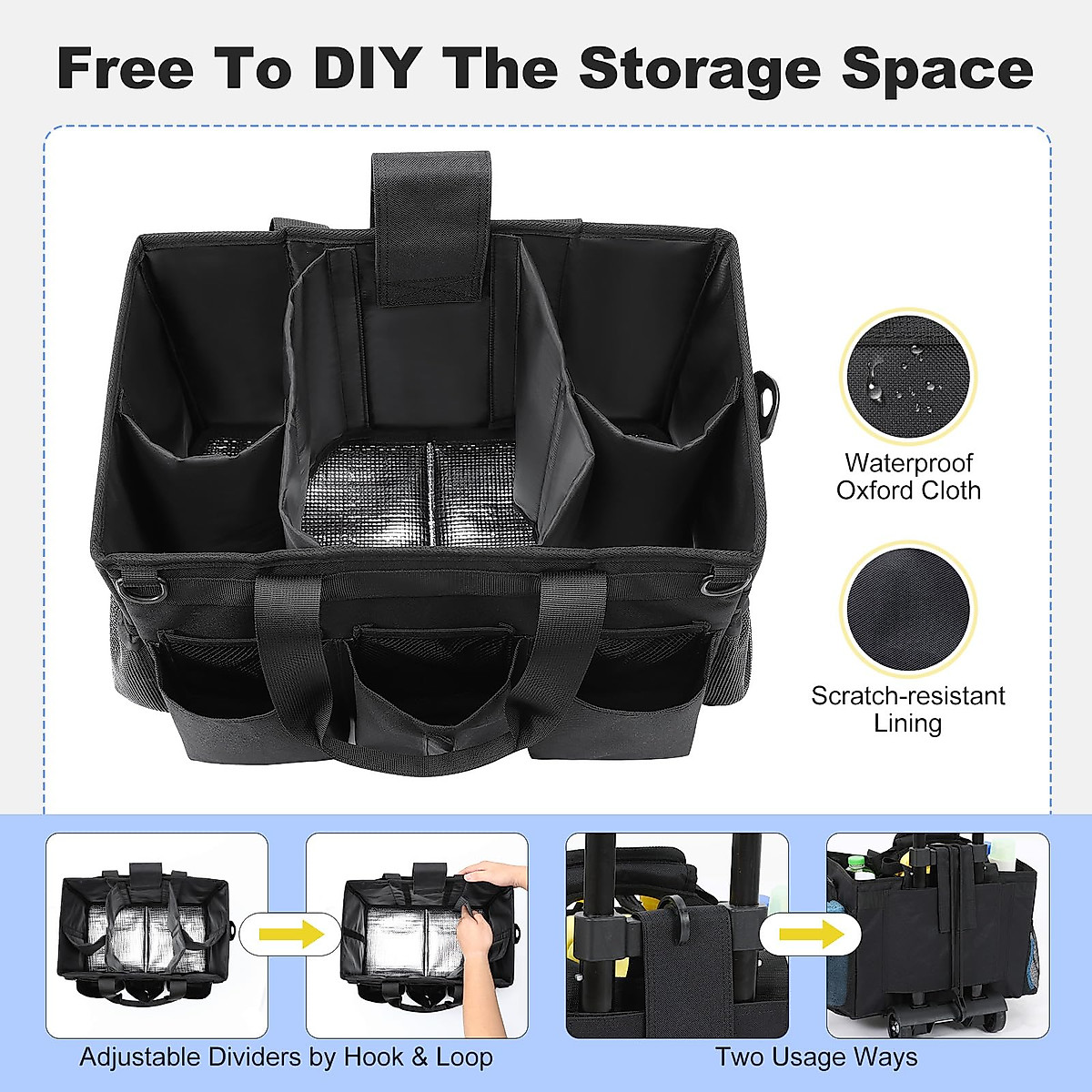 Free To DIY The Storage Space

Waterproof Oxford Cloth

Scratch-resistant Lining

Adjustable Dividers by Hook & Loop

Two Usage Ways