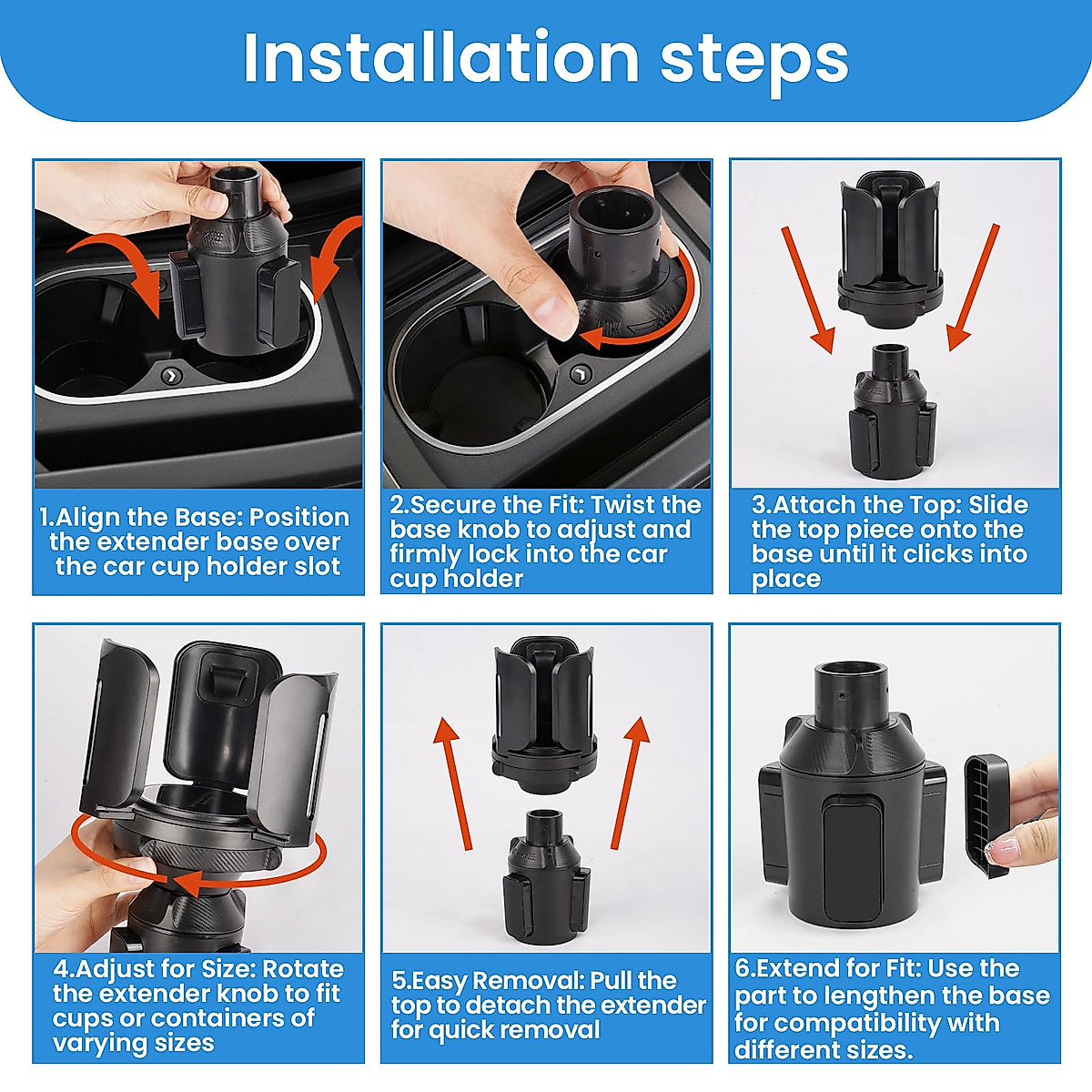 Installation steps

1.Align the Base: Position the extender base over the car cup holder slot

2.Secure the Fit: Twist the base knob to adjust and firmly lock into the car cup holder

3.Attach the Top: Slide the top piece onto the base until it clicks into place

4.Adjust for Size: Rotate the extender knob to fit cups or containers of varying sizes

5.Easy Removal: Pull the top to detach the extender for quick removal

6.Extend for Fit: Use the part to lengthen the base for compatibility with different sizes.