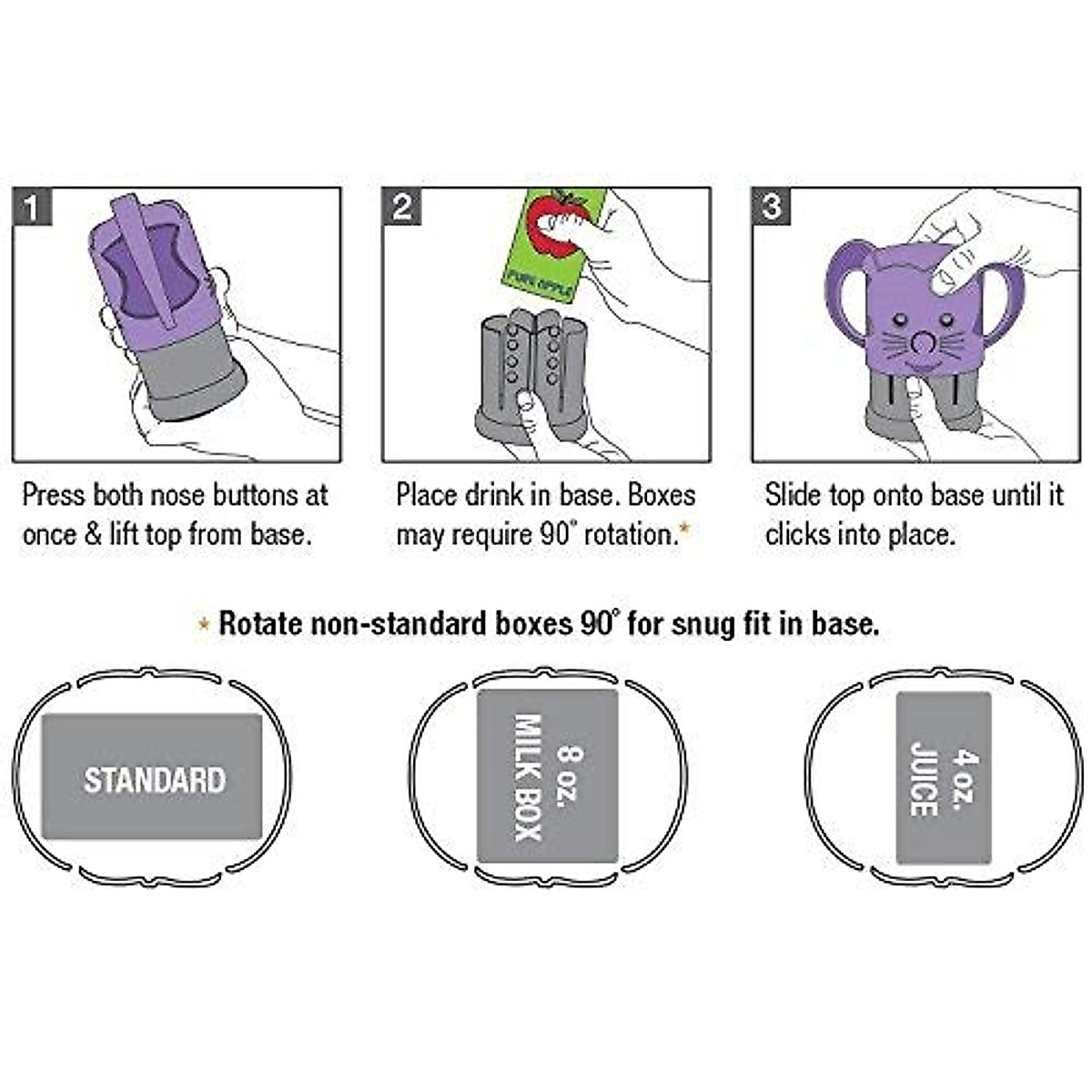 1

Press both nose buttons at once & lift top from base.

2

PURE APPLE

Place drink in base. Boxes may require 90° rotation.*

3

Slide top onto base until it clicks into place.

* Rotate non-standard boxes 90° for snug fit in base.

STANDARD

8 oz. MILK BOX

4 oz. JUICE