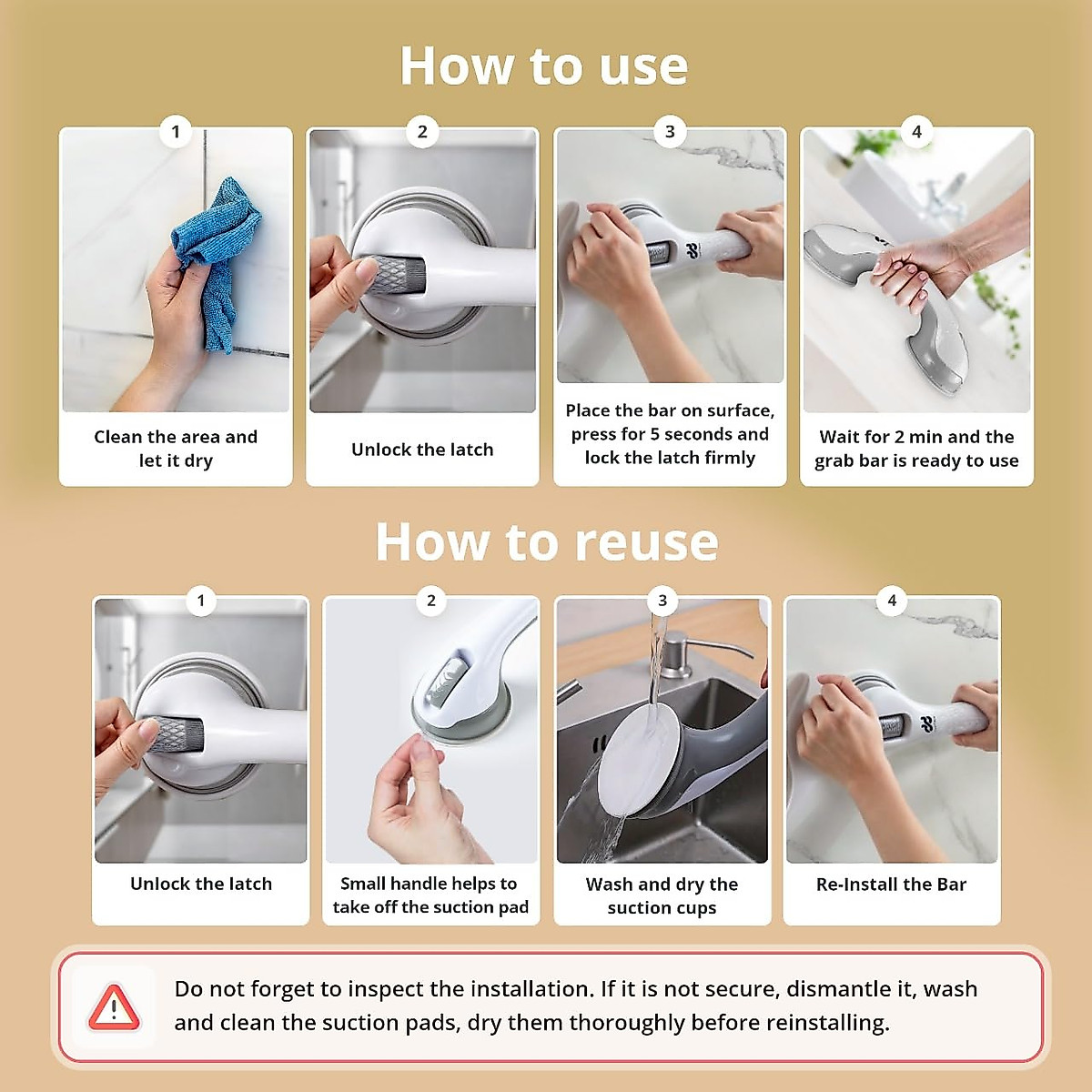 How to use

1

Clean the area and let it dry

2

Unlock the latch

3

Place the bar on surface, press for 5 seconds and lock the latch firmly

4

Wait for 2 min and the grab bar is ready to use

How to reuse

1

Unlock the latch

2

Small handle helps to take off the suction pad

3

Wash and dry the suction cups

4

Re-Install the Bar

Do not forget to inspect the installation. If it is not secure, dismantle it, wash and clean the suction pads, dry them thoroughly before reinstalling.