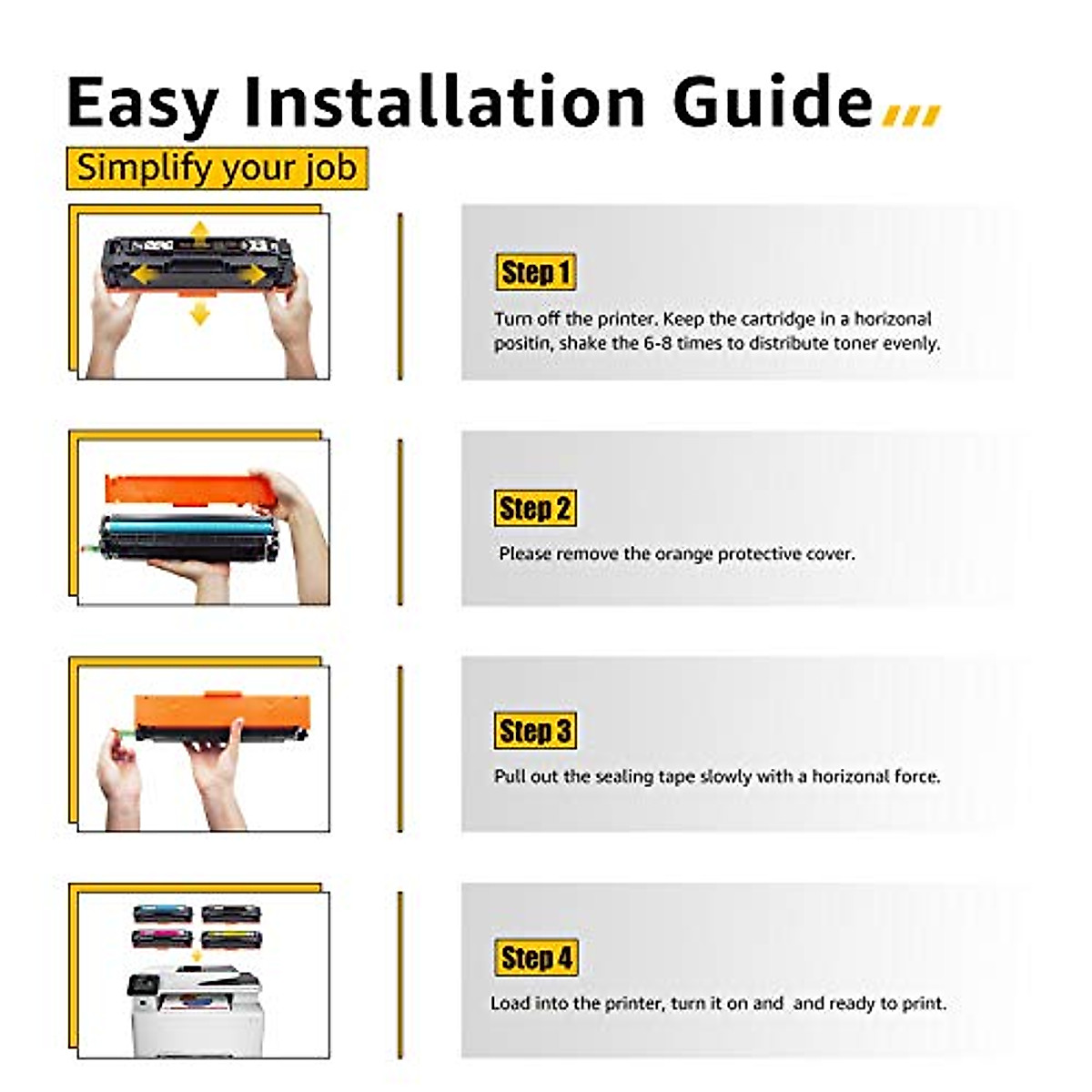 Easy Installation Guide

Simplify your job

Step 1

Turn off the printer. Keep the cartridge in a horizonal positin, shake the 6-8 times to distribute toner evenly.

Step 2

Please remove the orange protective cover.

Step 3

Pull out the sealing tape slowly with a horizonal force.

Step 4

Load into the printer, turn it on and and ready to print.