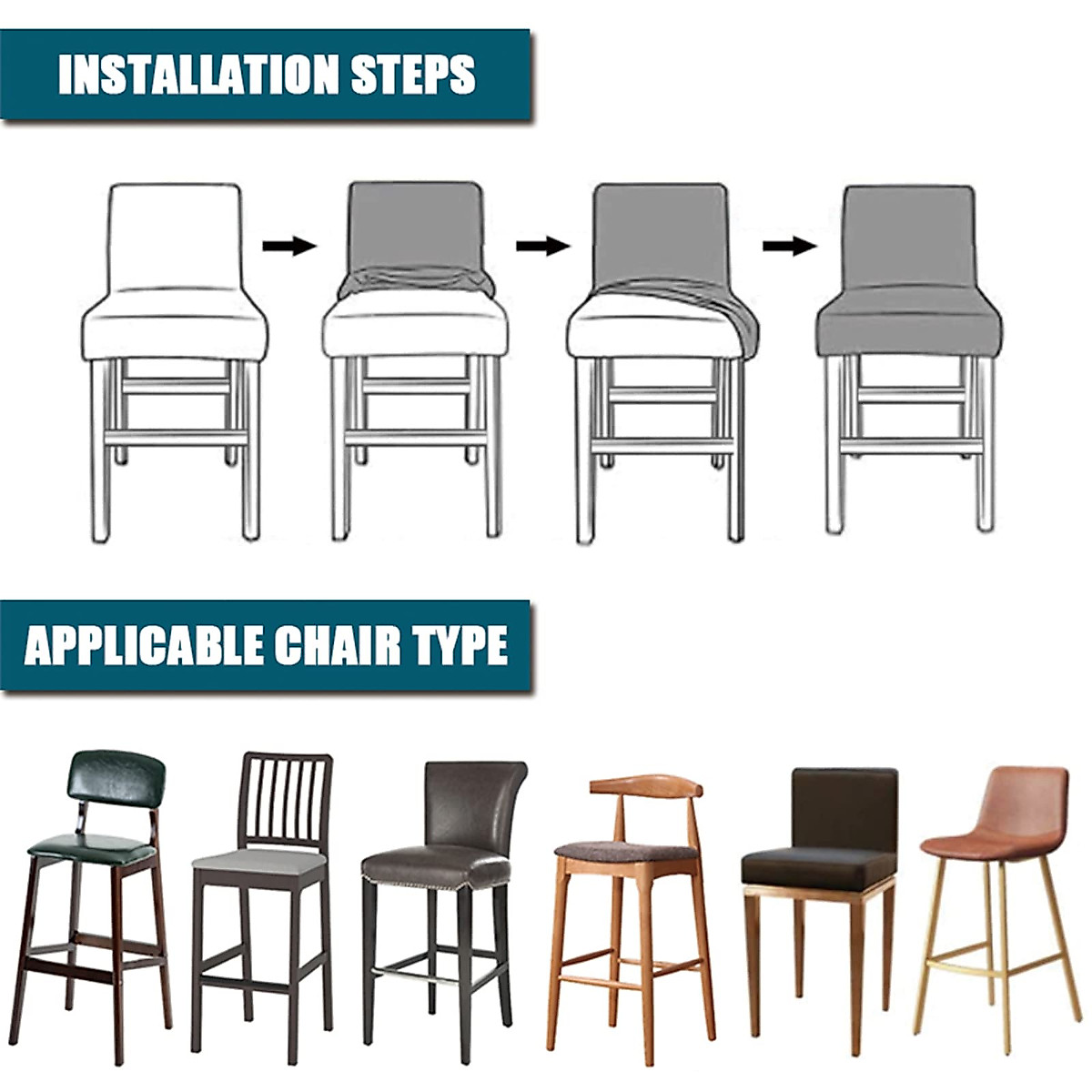 INSTALLATION STEPS

APPLICABLE CHAIR TYPE