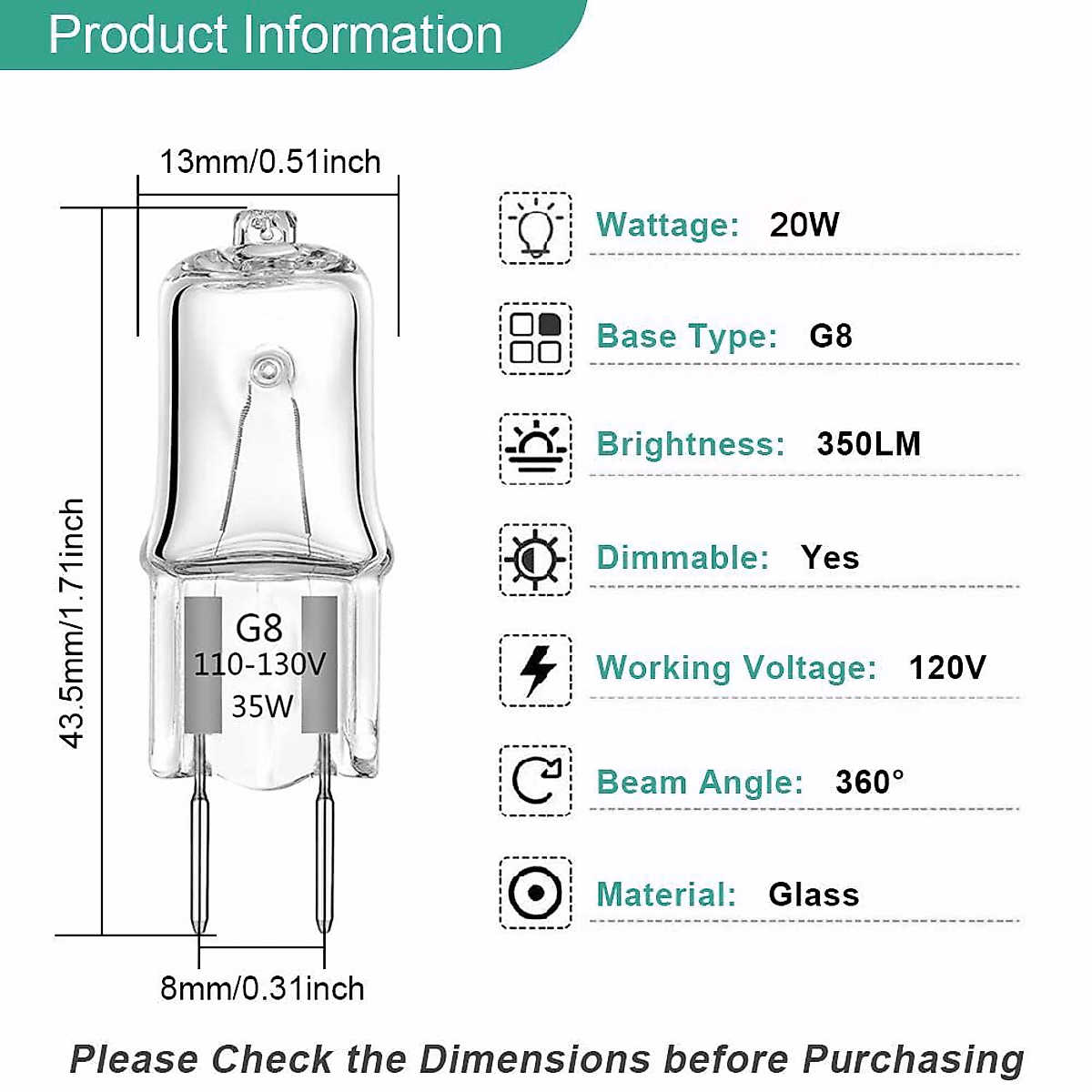 Product Information

13mm/0.51inch

43.5mm/1.71inch

G8
110-130V
35W

8mm/0.31inch

Wattage: 20W

Base Type: G8

Brightness: 350LM

Dimmable: Yes

Working Voltage: 120V

Beam Angle: 360°

Material: Glass

Please Check the Dimensions before Purchasing