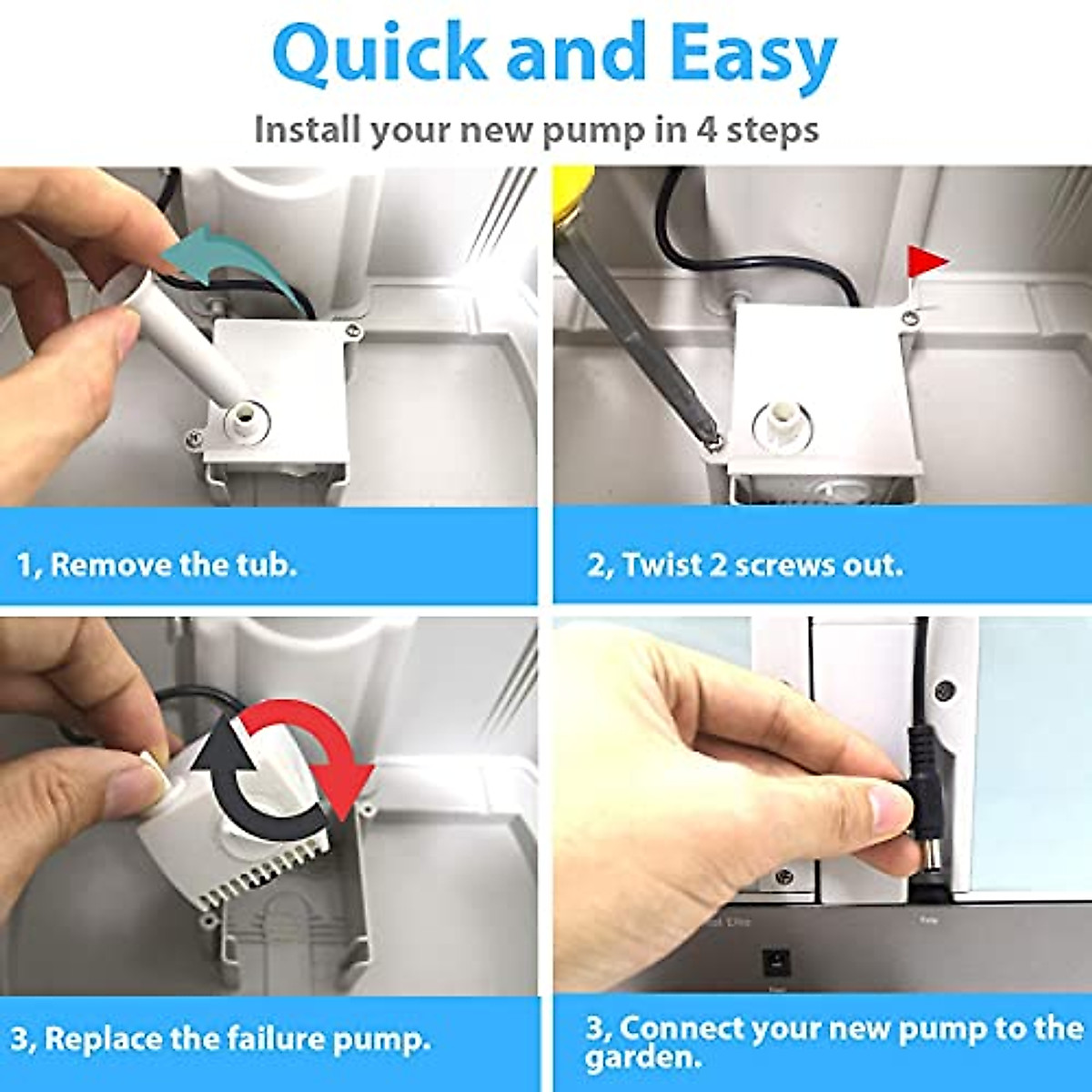 Quick and Easy

Install your new pump in 4 steps

1, Remove the tub.

2, Twist 2 screws out.

3, Replace the failure pump.

3, Connect your new pump to the garden.