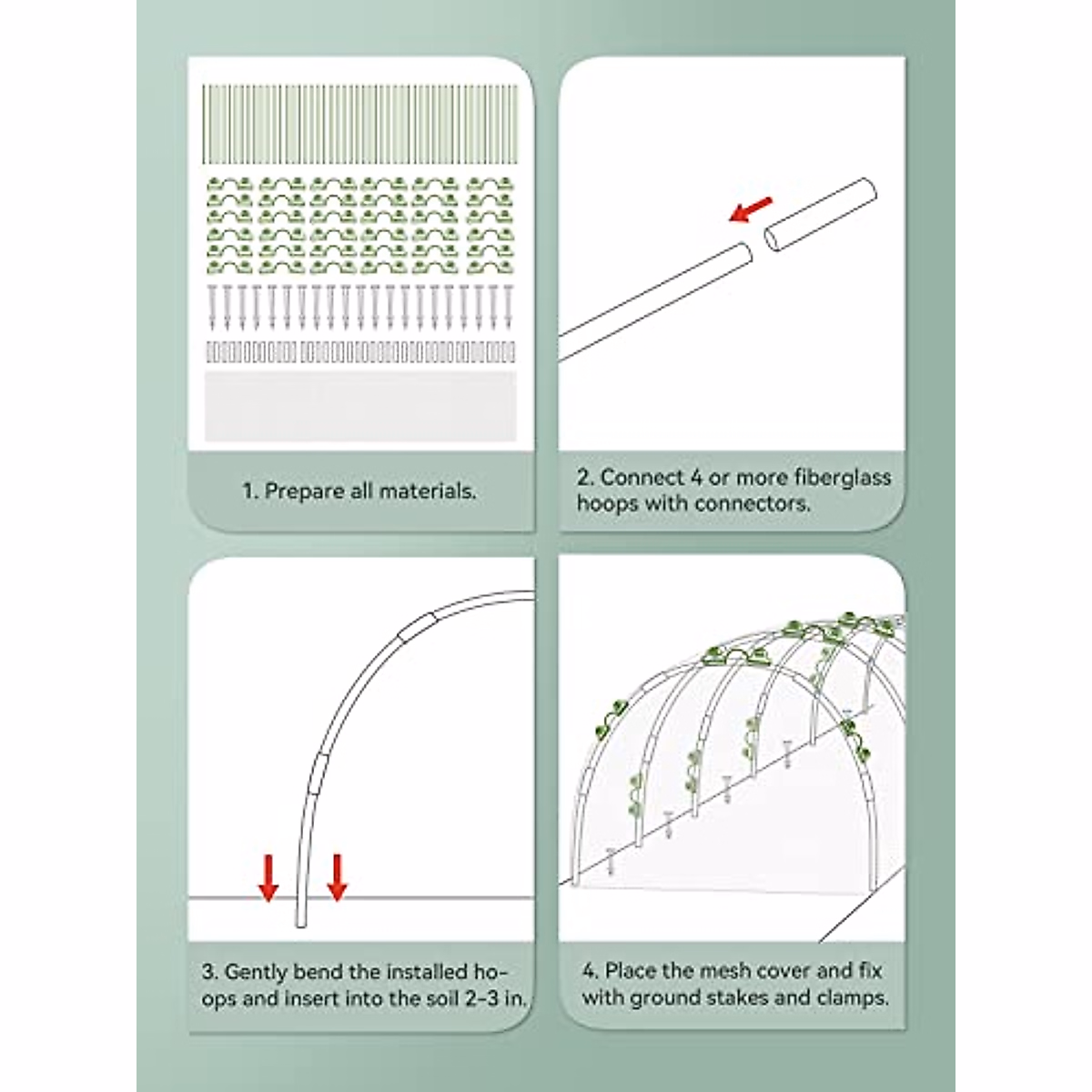 1. Prepare all materials.

2. Connect 4 or more fiberglass hoops with connectors.

3. Gently bend the installed hoops and insert into the soil 2-3 in.

4. Place the mesh cover and fix with ground stakes and clamps.