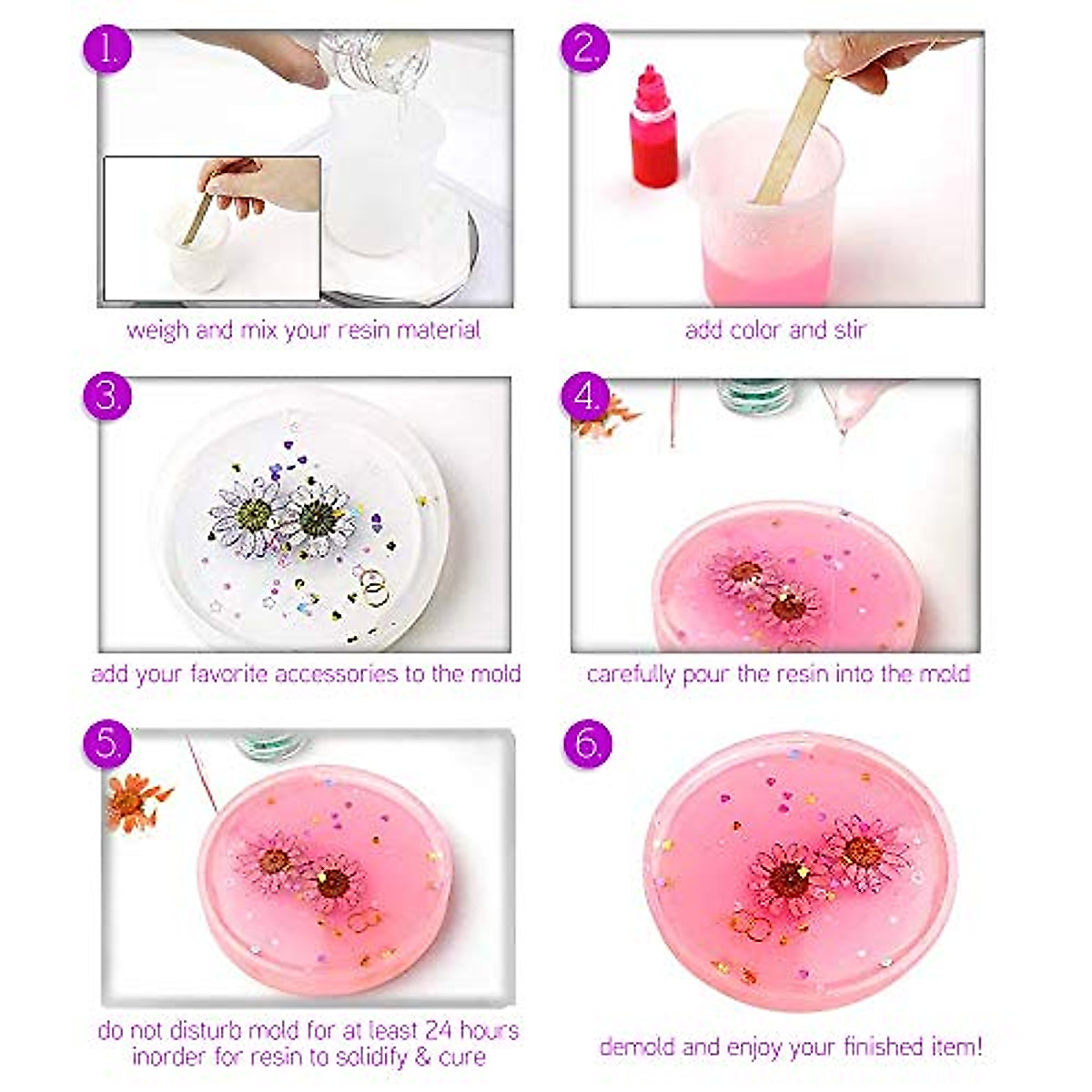 1.

weigh and mix your resin material

2.

add color and stir

3.

add your favorite accessories to the mold

4.

carefully pour the resin into the mold

5.

do not disturb mold for at least 24 hours inorder for resin to solidify & cure

6.

demold and enjoy your finished item!