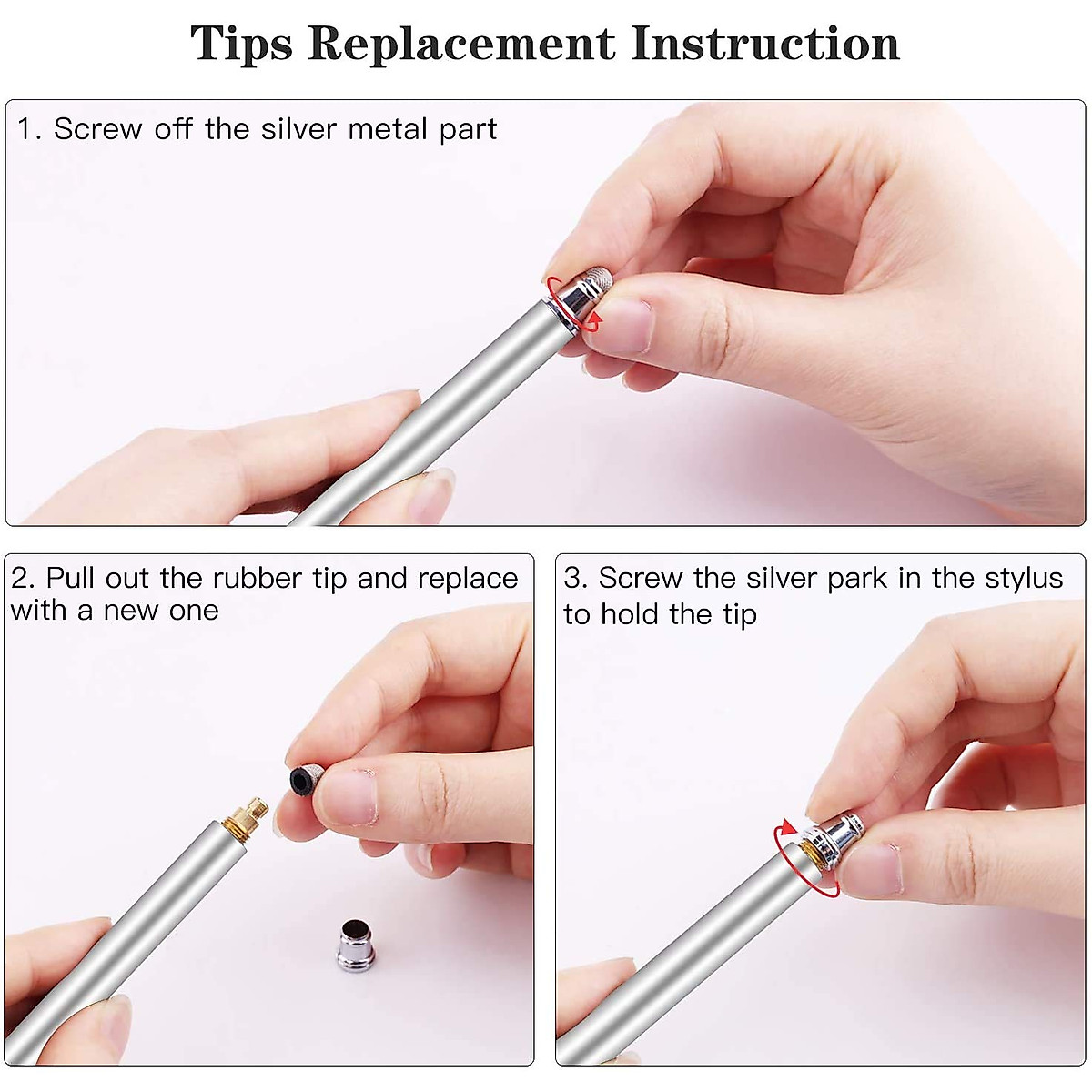 Tips Replacement Instruction

1. Screw off the silver metal part

2. Pull out the rubber tip and replace with a new one

3. Screw the silver park in the stylus to hold the tip