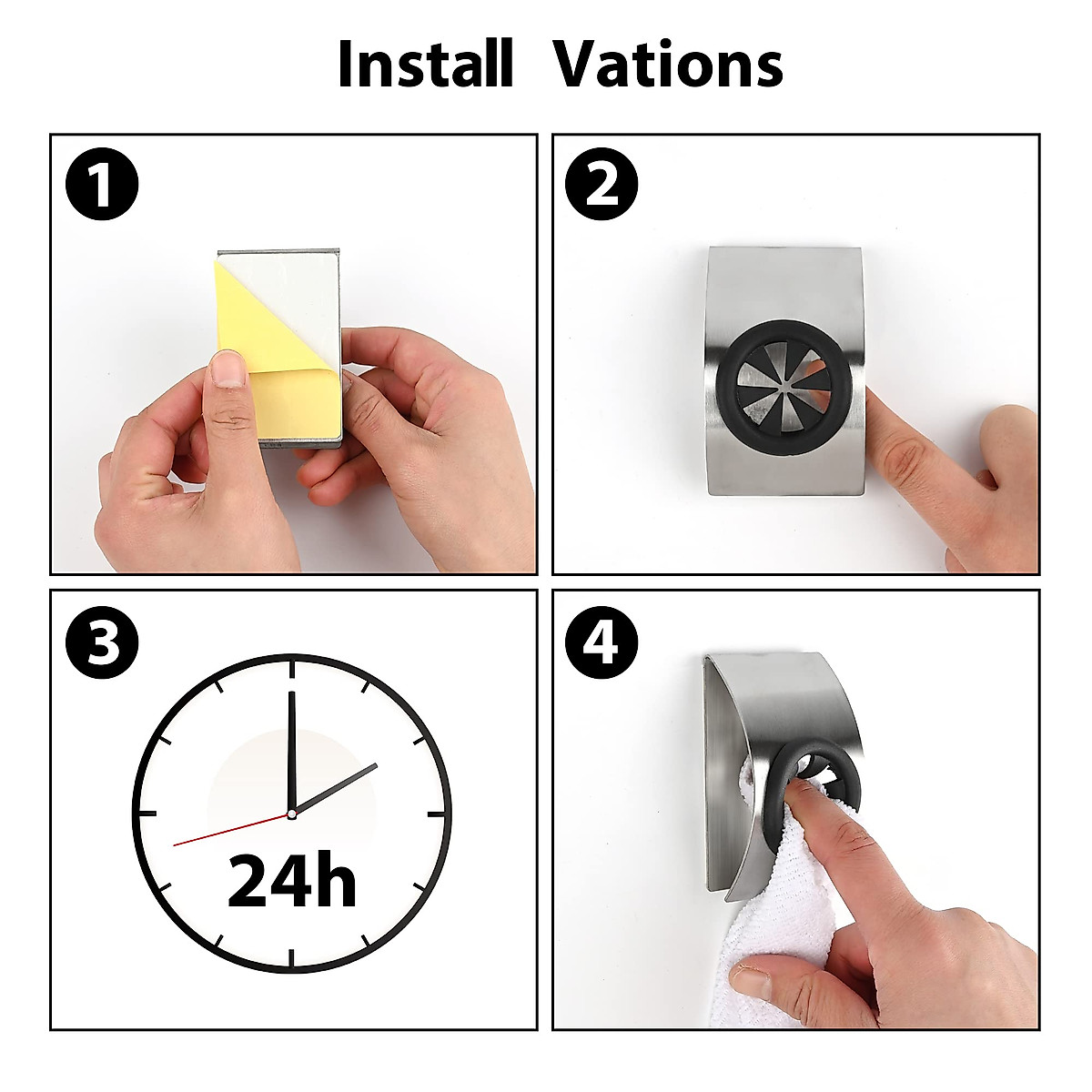 Install Vations

1

2

3

24h

4