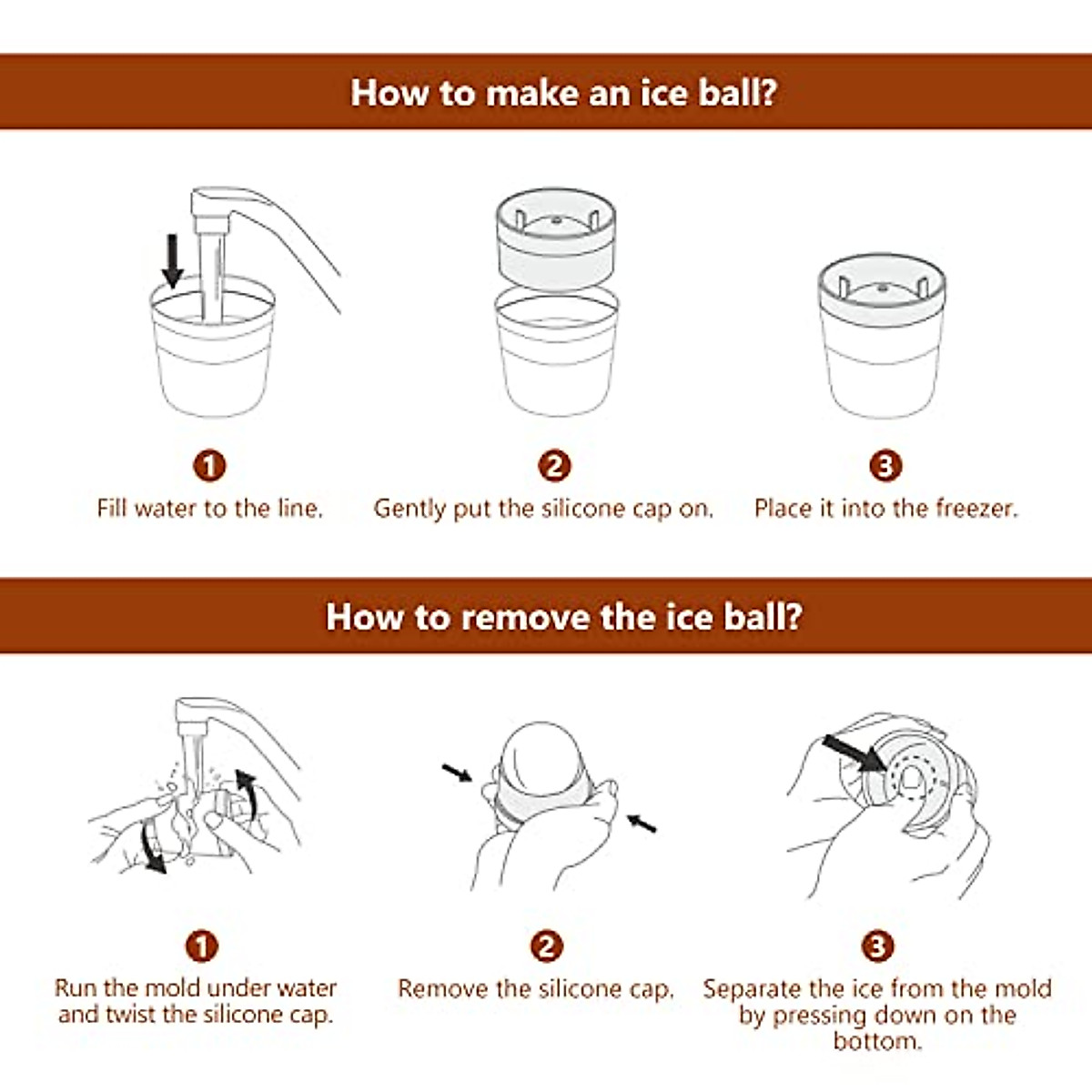 How to make an ice ball?

1
Fill water to the line.

2
Gently put the silicone cap on.

3
Place it into the freezer.

How to remove the ice ball?

1
Run the mold under water and twist the silicone cap.

2
Remove the silicone cap.

3
Separate the ice from the mold by pressing down on the bottom.