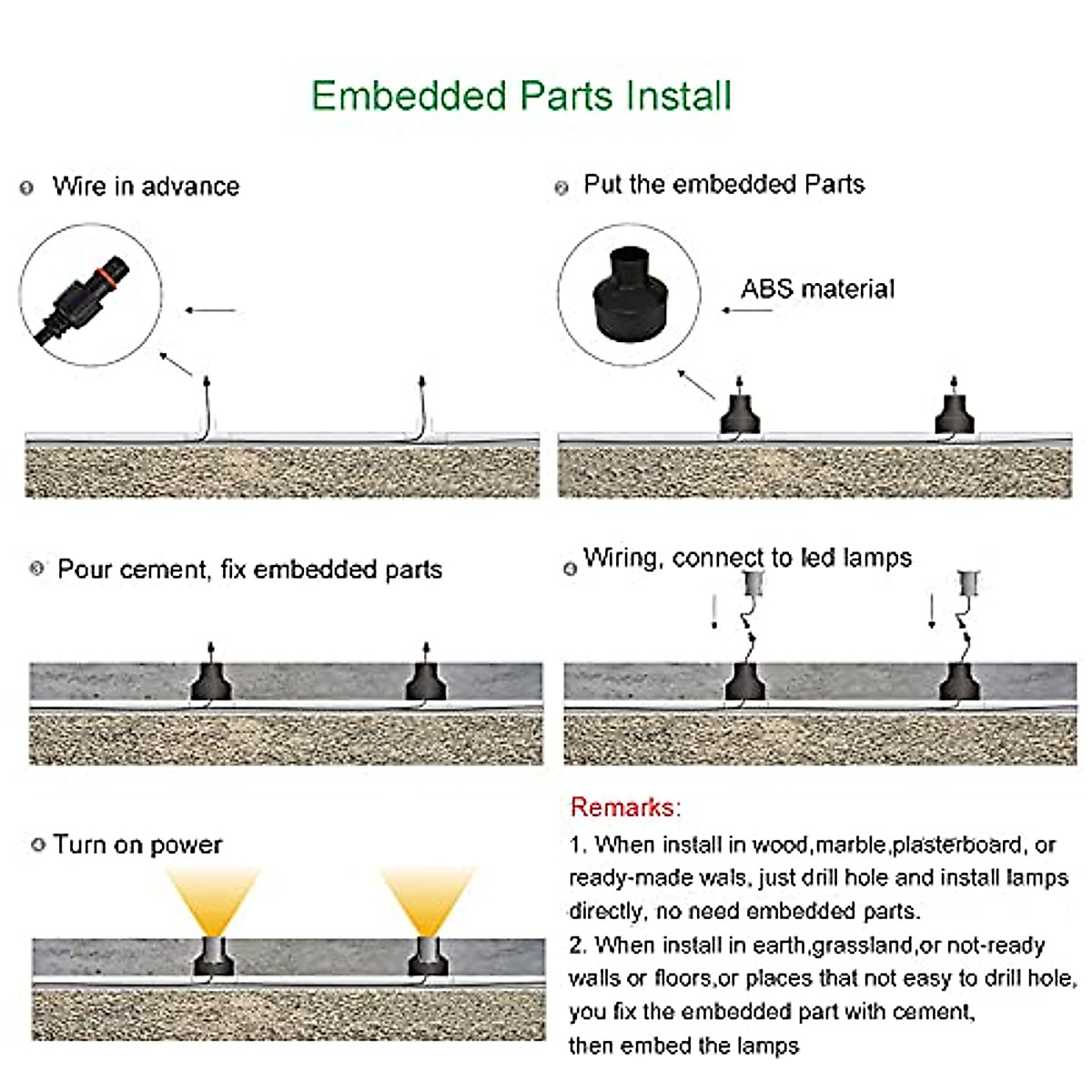 Embedded Parts Install

Wire in advance

Put the embedded Parts

ABS material

Pour cement, fix embedded parts

Wiring, connect to led lamps

Turn on power

Remarks:

1. When install in wood,marble,plasterboard, or ready-made wals, just drill hole and install lamps directly, no need embedded parts.

2. When install in earth,grassland,or not-ready walls or floors,or places that not easy to drill hole, you fix the embedded part with cement, then embed the lamps