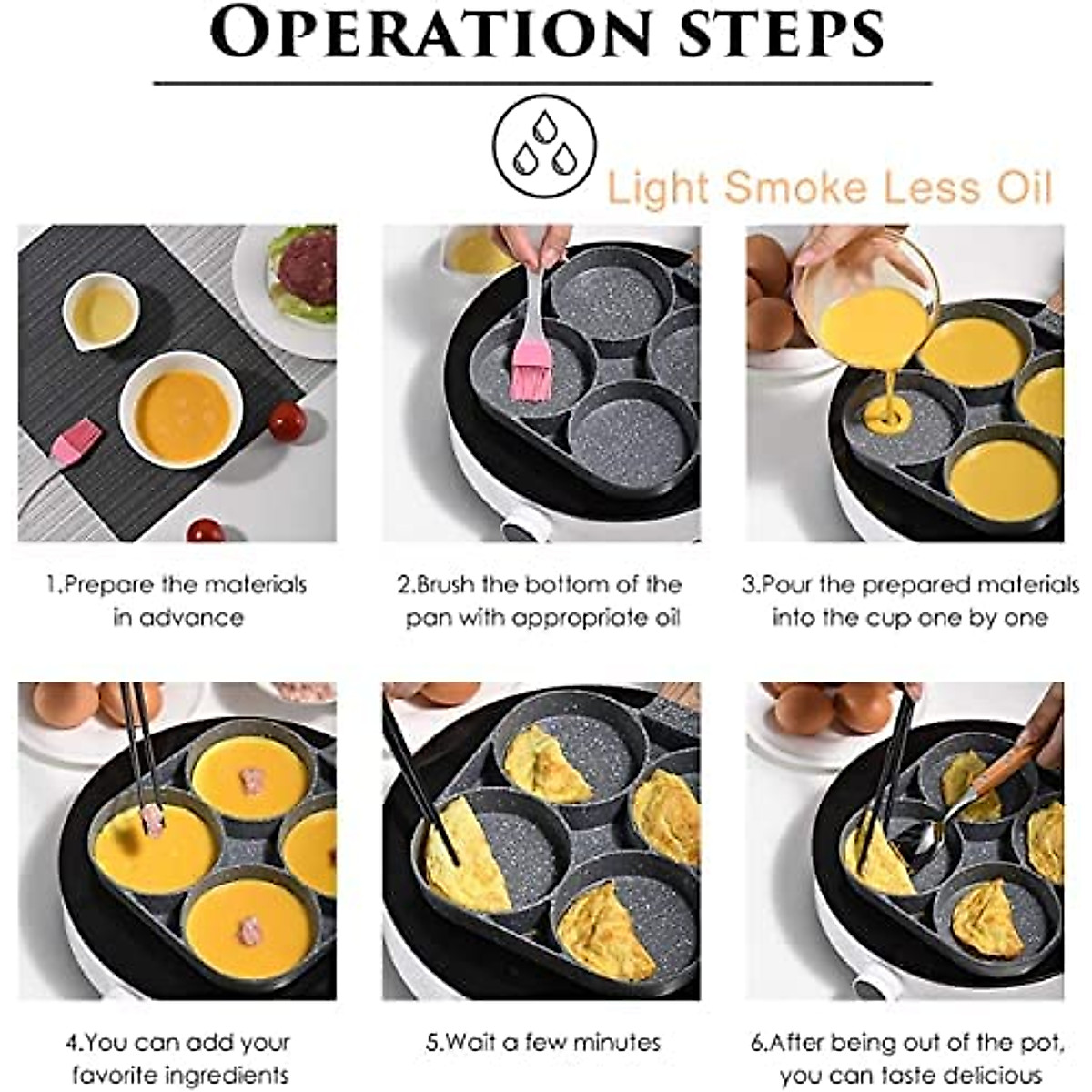 OPERATION STEPS

Light Smoke Less Oil

1.Prepare the materials in advance

2.Brush the bottom of the pan with appropriate oil

3.Pour the prepared materials into the cup one by one

4.You can add your favorite ingredients

5.Wait a few minutes

6.After being out of the pot, you can taste delicious