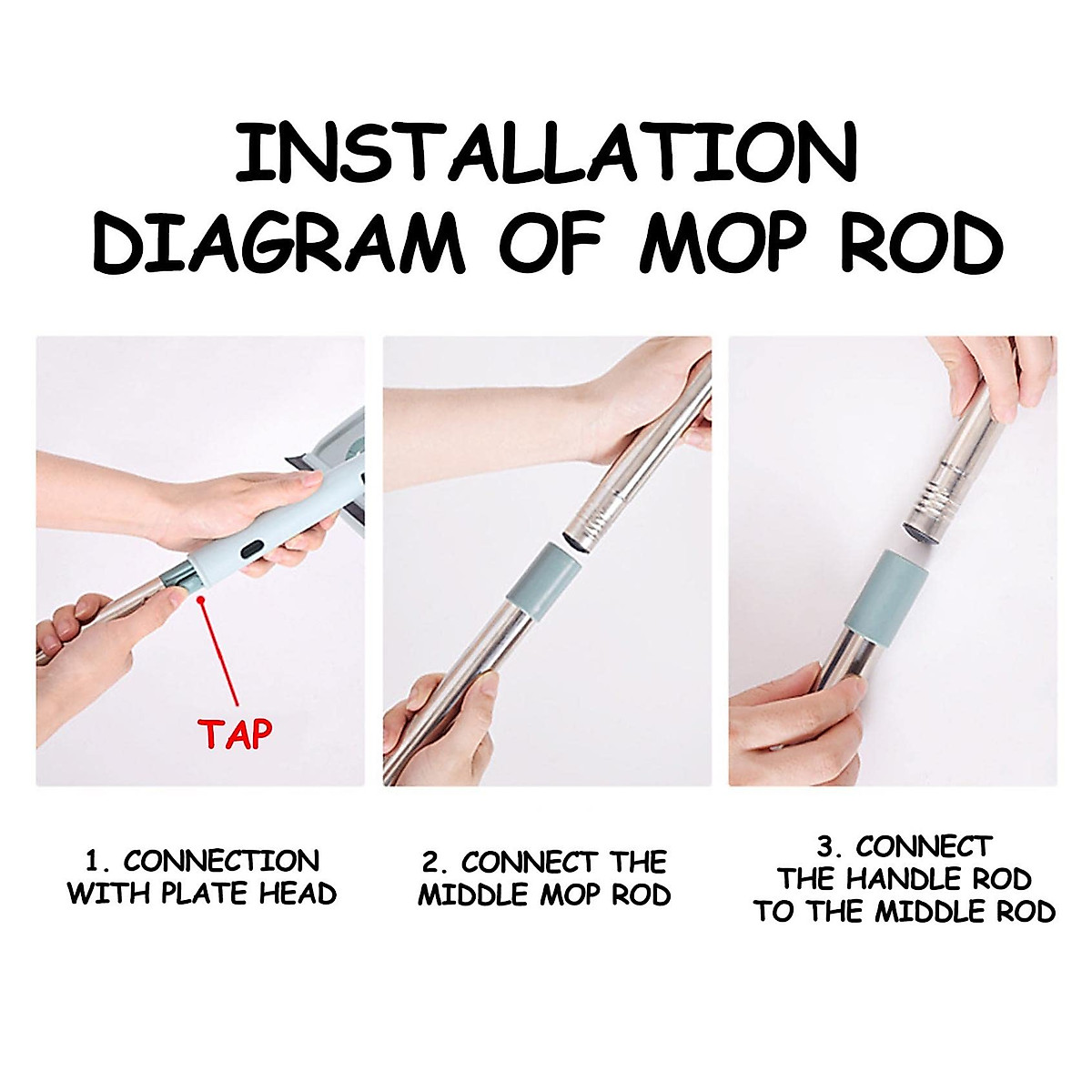 INSTALLATION DIAGRAM OF MOP ROD

TAP

1. CONNECTION WITH PLATE HEAD

2. CONNECT THE MIDDLE MOP ROD

3. CONNECT THE HANDLE ROD TO THE MIDDLE ROD