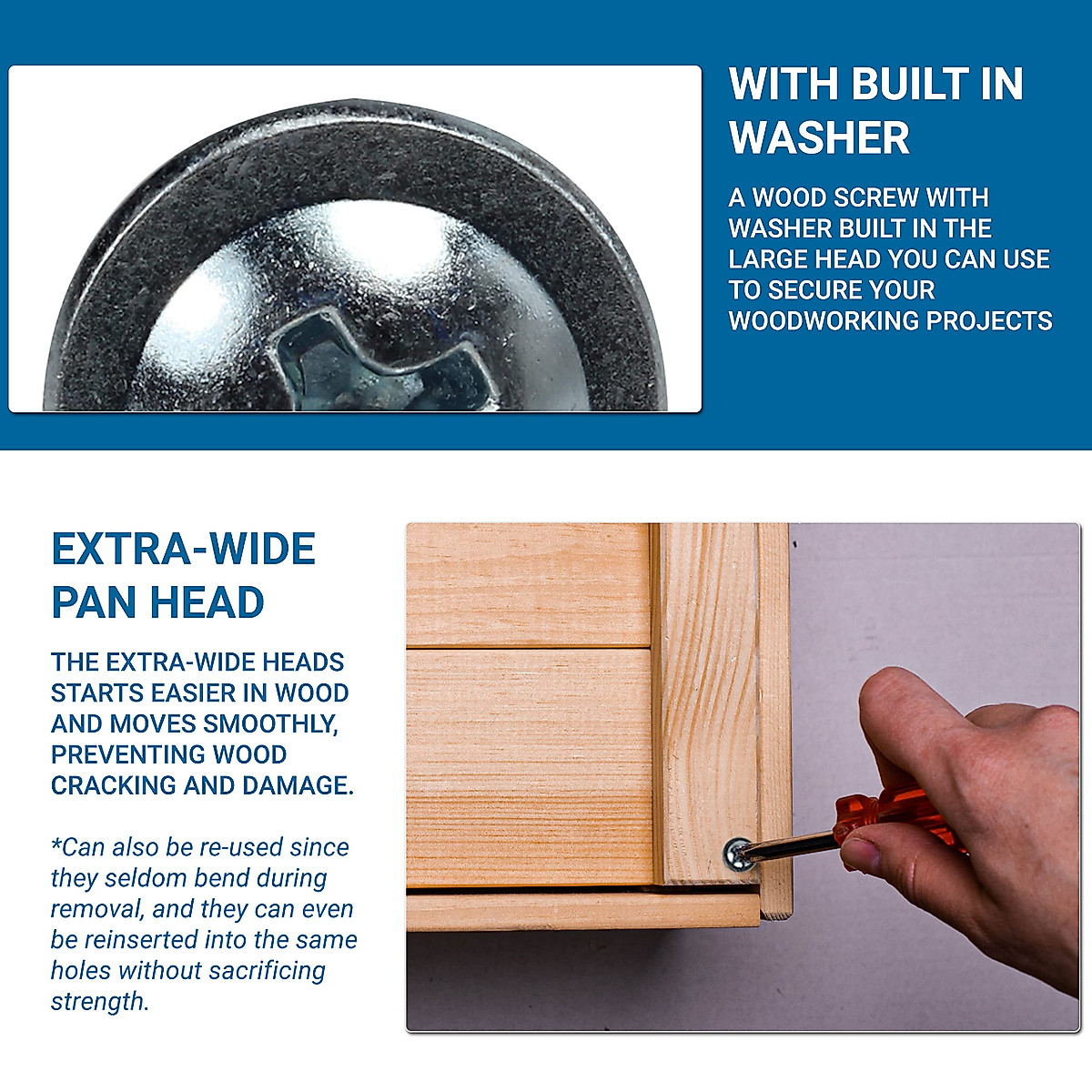 WITH BUILT IN WASHER

A WOOD SCREW WITH WASHER BUILT IN THE LARGE HEAD YOU CAN USE TO SECURE YOUR WOODWORKING PROJECTS

EXTRA-WIDE PAN HEAD

THE EXTRA-WIDE HEADS STARTS EASIER IN WOOD AND MOVES SMOOTHLY, PREVENTING WOOD CRACKING AND DAMAGE.

*Can also be re-used since they seldom bend during removal, and they can even be reinserted into the same holes without sacrificing strength.