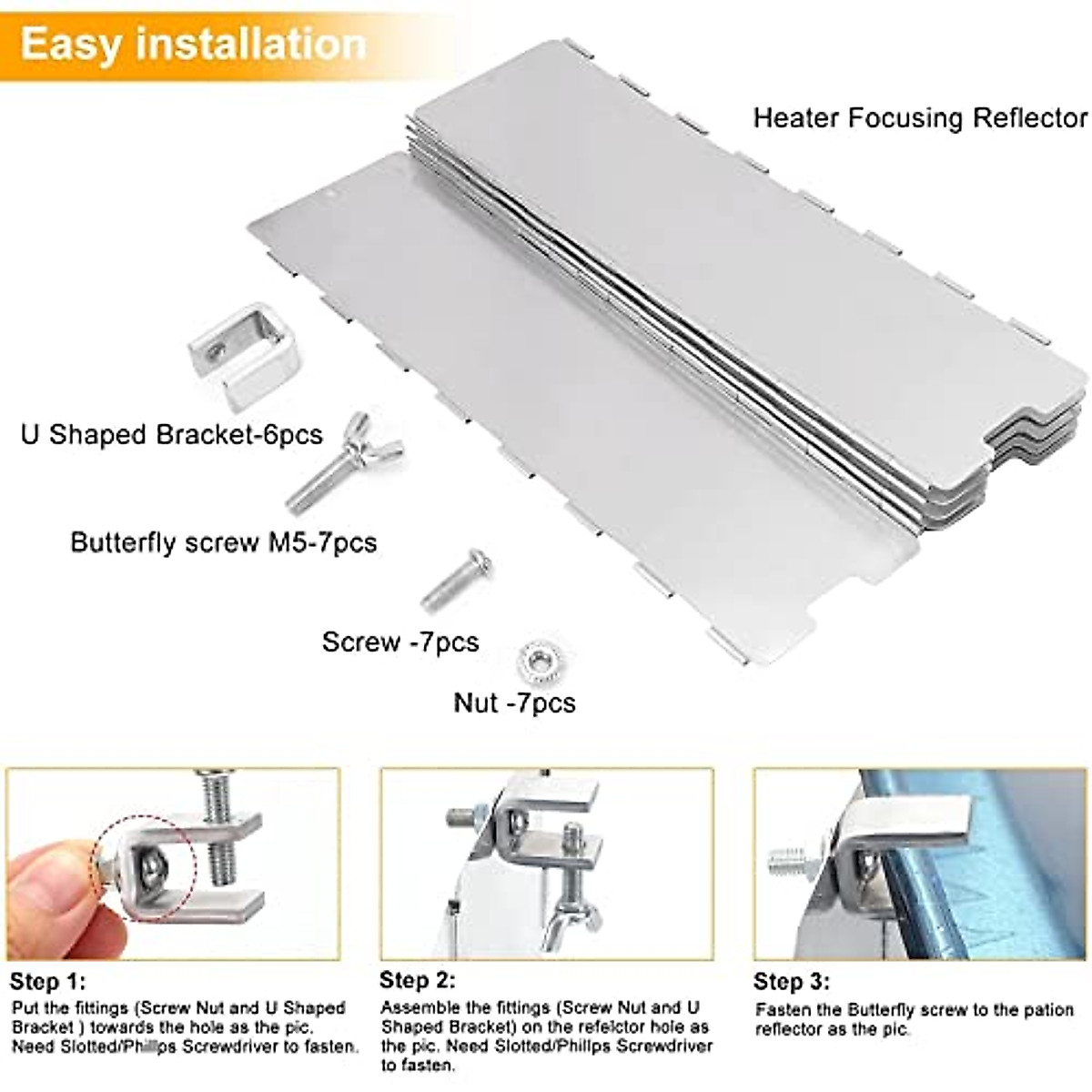 Easy installation

Heater Focusing Reflector

U Shaped Bracket-6pcs

Butterfly screw M5-7pcs

Screw -7pcs

Nut -7pcs

Step 1:
Put the fittings (Screw Nut and U Shaped Bracket ) towards the hole as the pic. Need Slotted/Phillps Screwdriver to fasten.

Step 2:
Assemble the fittings (Screw Nut and U Shaped Bracket) on the refelctor hole as the pic. Need Slotted/Phillps Screwdriver to fasten.

Step 3:
Fasten the Butterfly screw to the pation reflector as the pic.