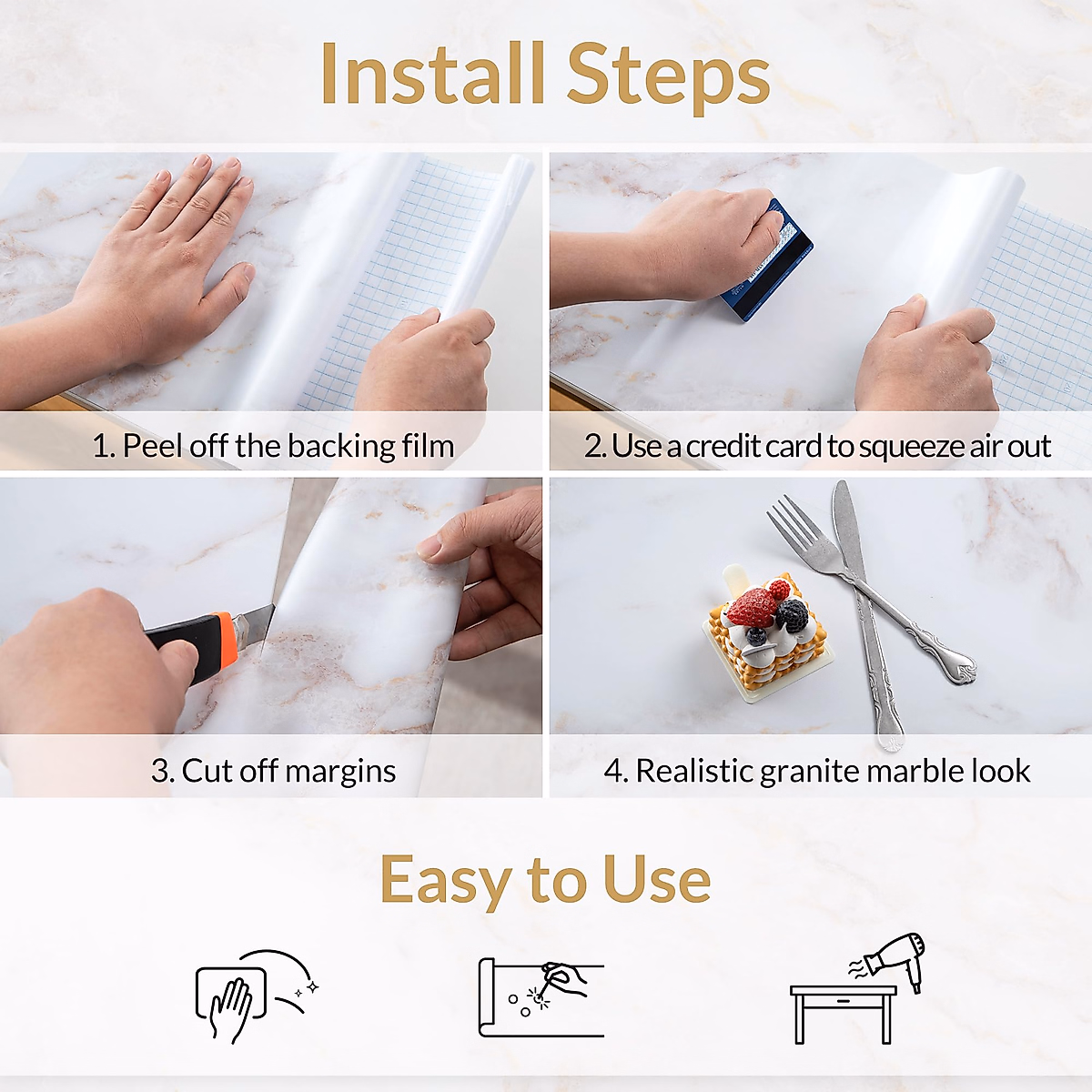 Install Steps

1. Peel off the backing film

2. Use a credit card to squeeze air out

3. Cut off margins

4. Realistic granite marble look

Easy to Use