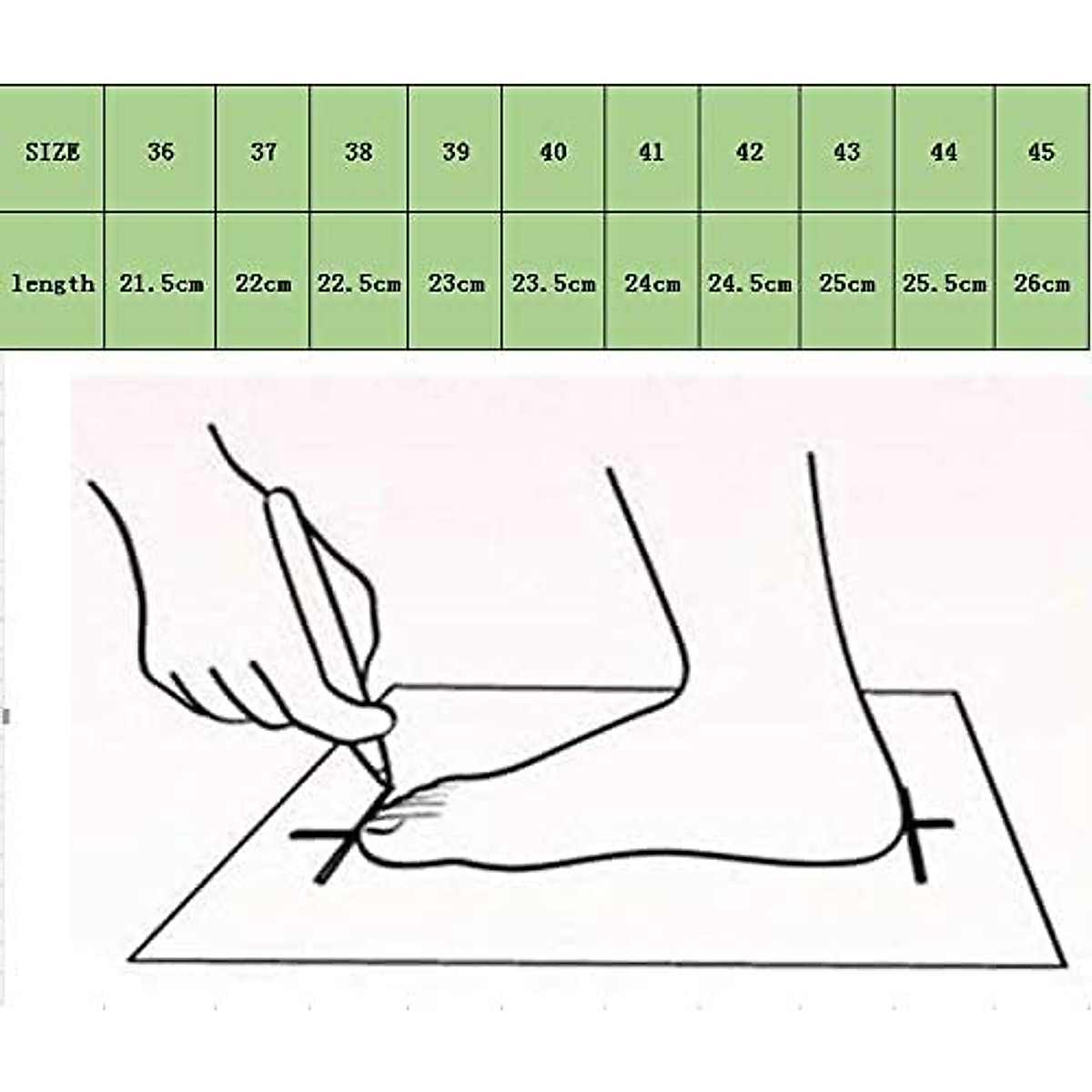 | SIZE | 36 | 37 | 38 | 39 | 40 | 41 | 42 | 43 | 44 | 45 |
|---|---|---|---|---|---|---|---|---|---|---|
| length | 21.5cm | 22cm | 22.5cm | 23cm | 23.5cm | 24cm | 24.5cm | 25cm | 25.5cm | 26cm |