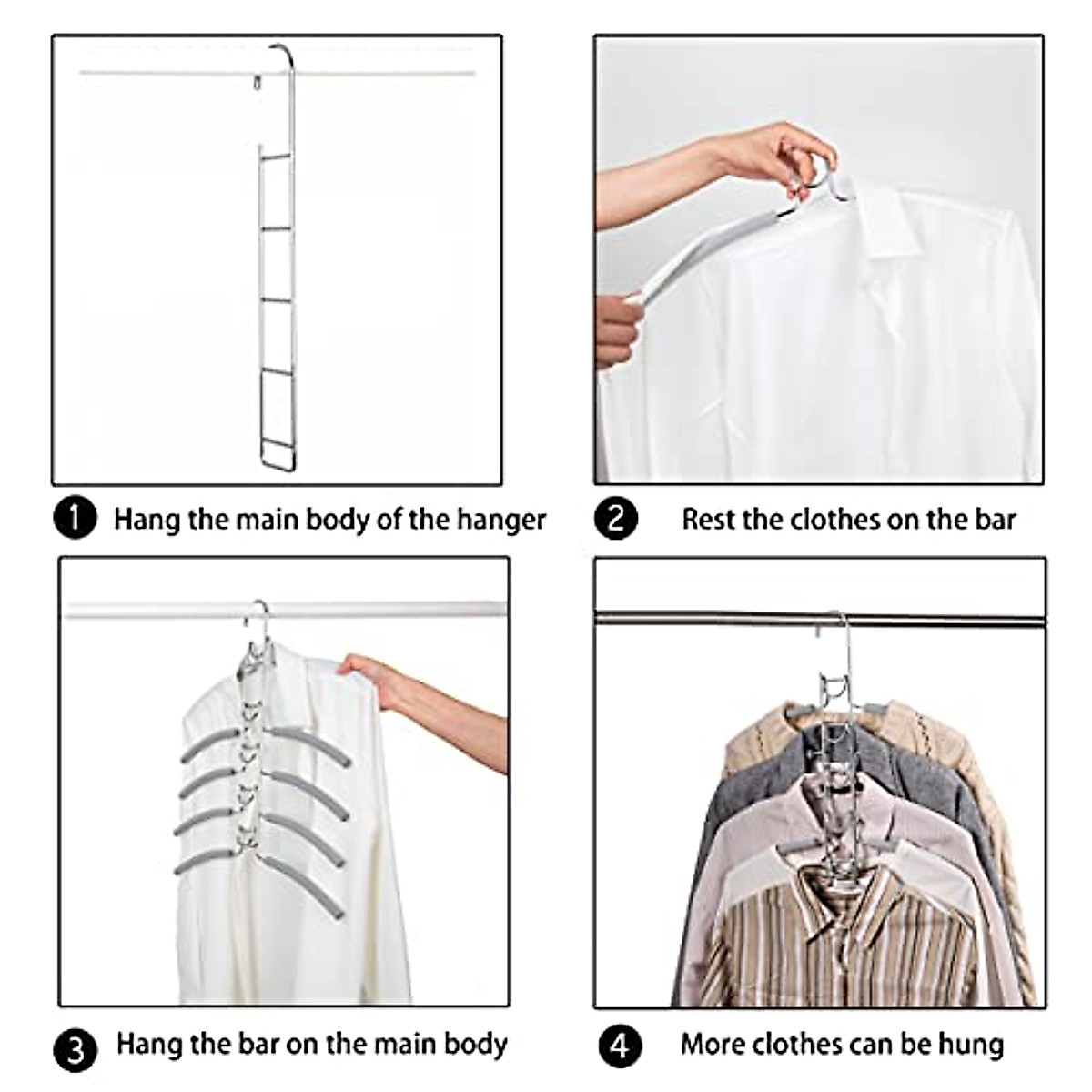 1 Hang the main body of the hanger

2 Rest the clothes on the bar

3 Hang the bar on the main body

4 More clothes can be hung