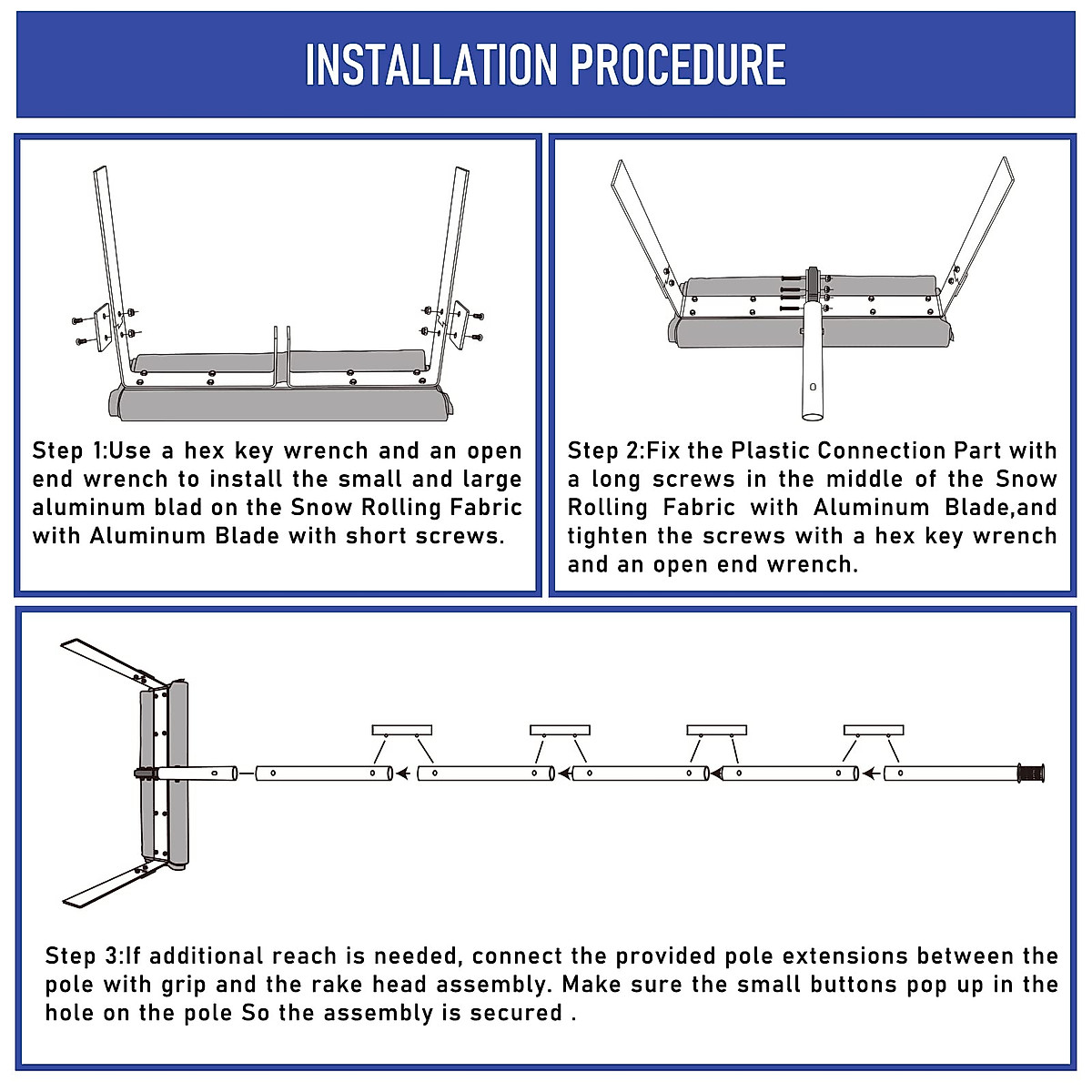 INSTALLATION PROCEDURE

Step 1:Use a hex key wrench and an open end wrench to install the small and large aluminum blad on the Snow Rolling Fabric with Aluminum Blade with short screws.

Step 2:Fix the Plastic Connection Part with a long screws in the middle of the Snow Rolling Fabric with Aluminum Blade,and tighten the screws with a hex key wrench and an open end wrench.

Step 3:If additional reach is needed, connect the provided pole extensions between the pole with grip and the rake head assembly. Make sure the small buttons pop up in the hole on the pole So the assembly is secured .