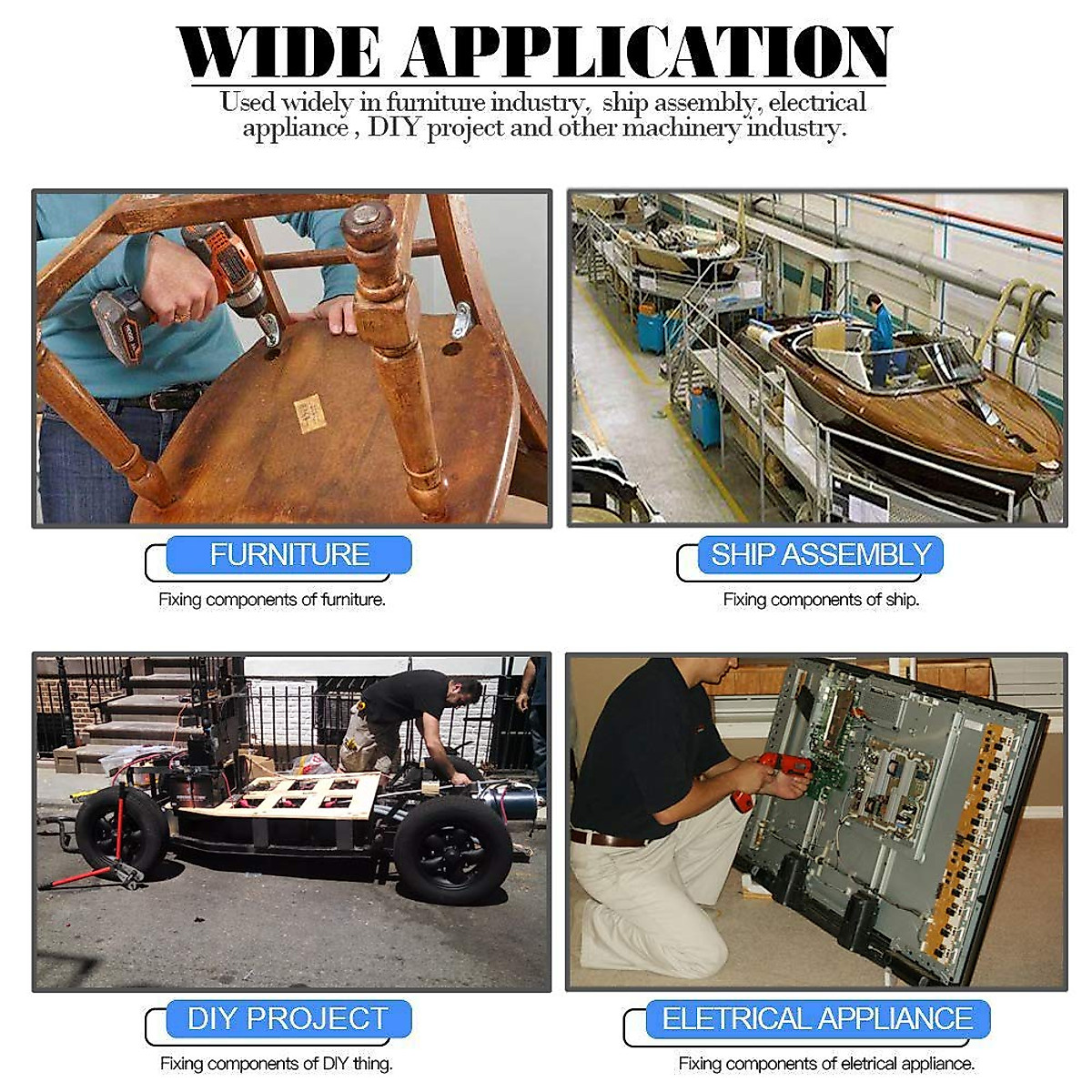 WIDE APPLICATION

Used widely in furniture industry, ship assembly, electrical appliance , DIY project and other machinery industry.

FURNITURE

Fixing components of furniture.

SHIP ASSEMBLY

Fixing components of ship.

DIY PROJECT

Fixing components of DIY thing.

ELETRICAL APPLIANCE

Fixing components of eletrical appliance.