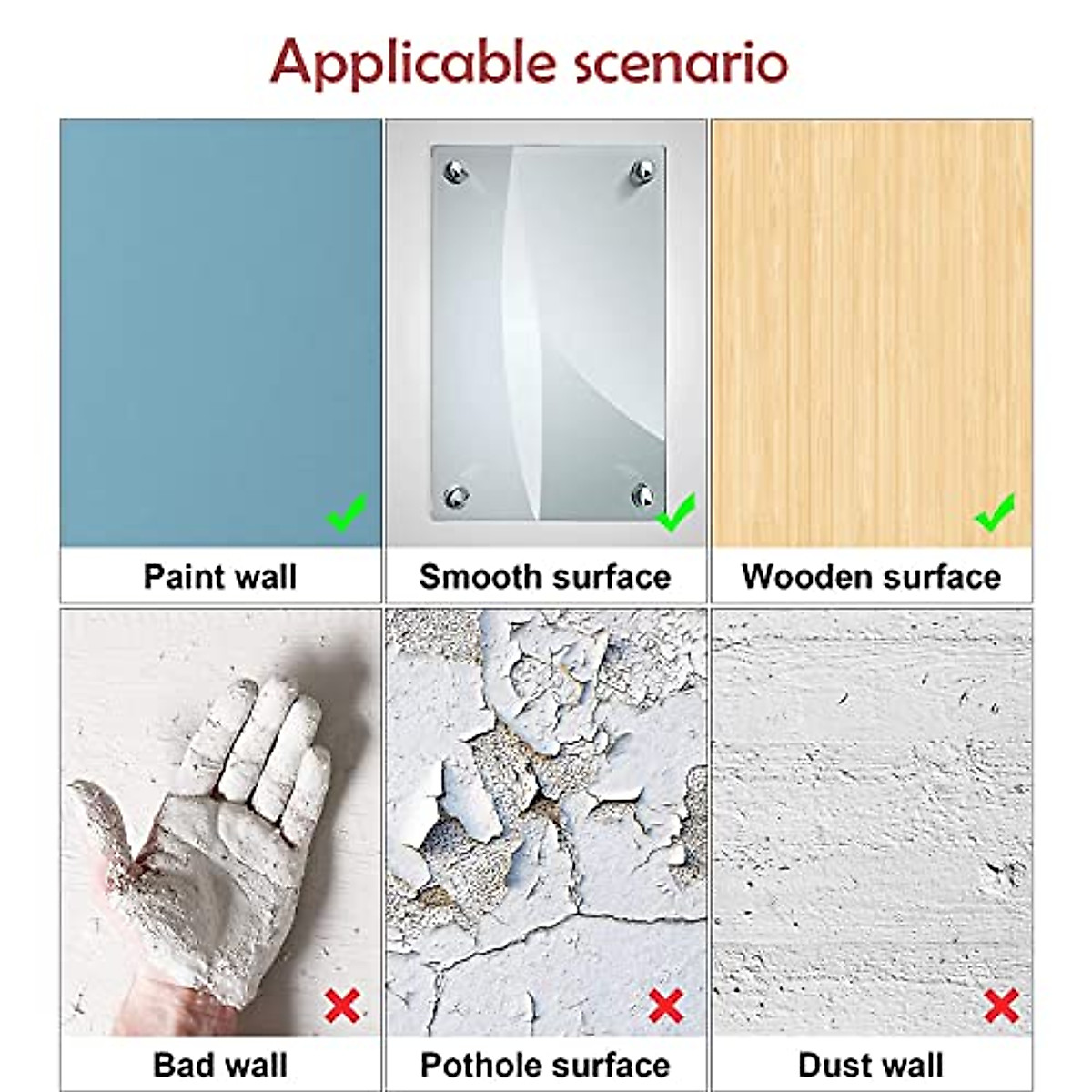 Applicable scenario

Paint wall

Smooth surface

Wooden surface

Bad wall

Pothole surface

Dust wall