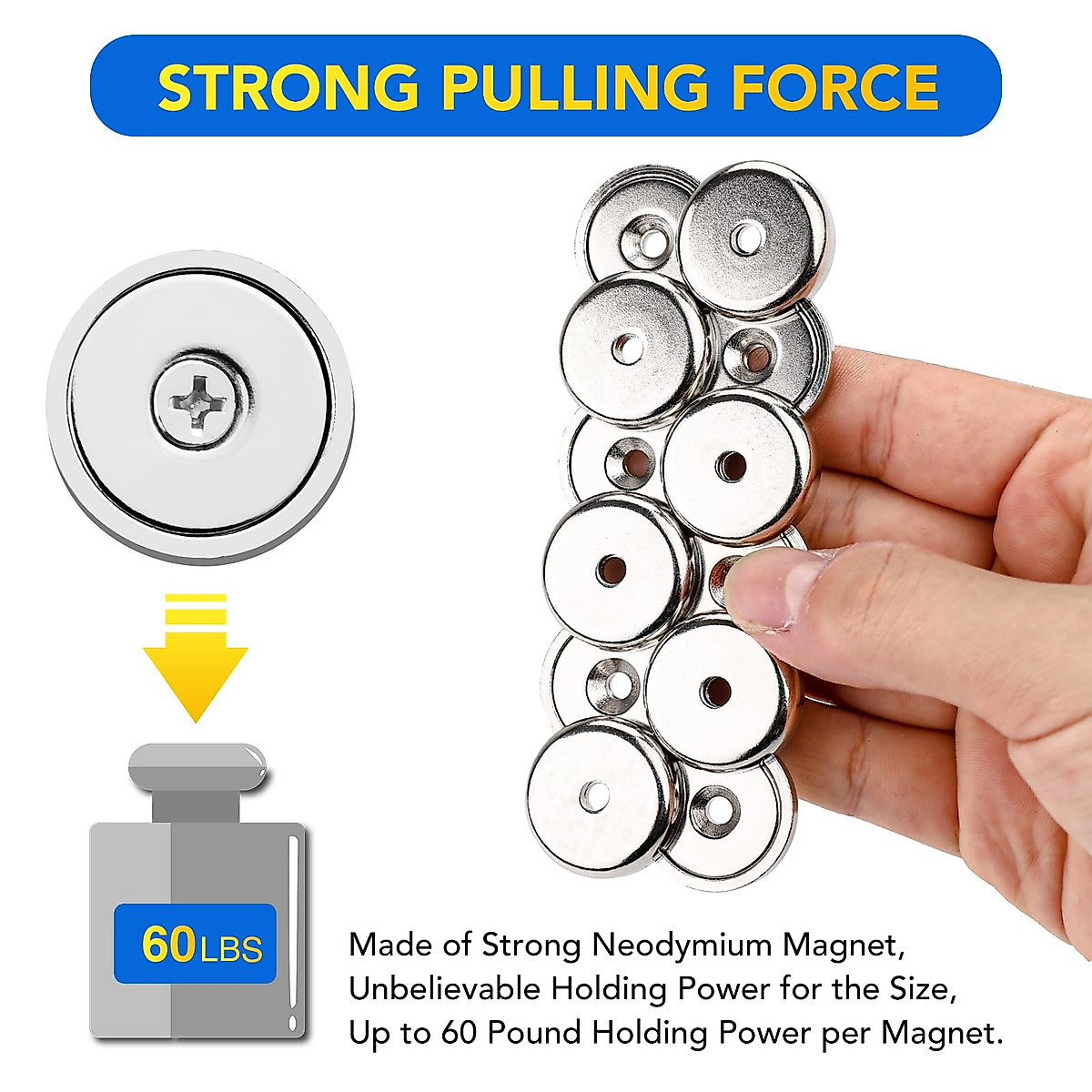 STRONG PULLING FORCE

60LBS

Made of Strong Neodymium Magnet, Unbelievable Holding Power for the Size, Up to 60 Pound Holding Power per Magnet.