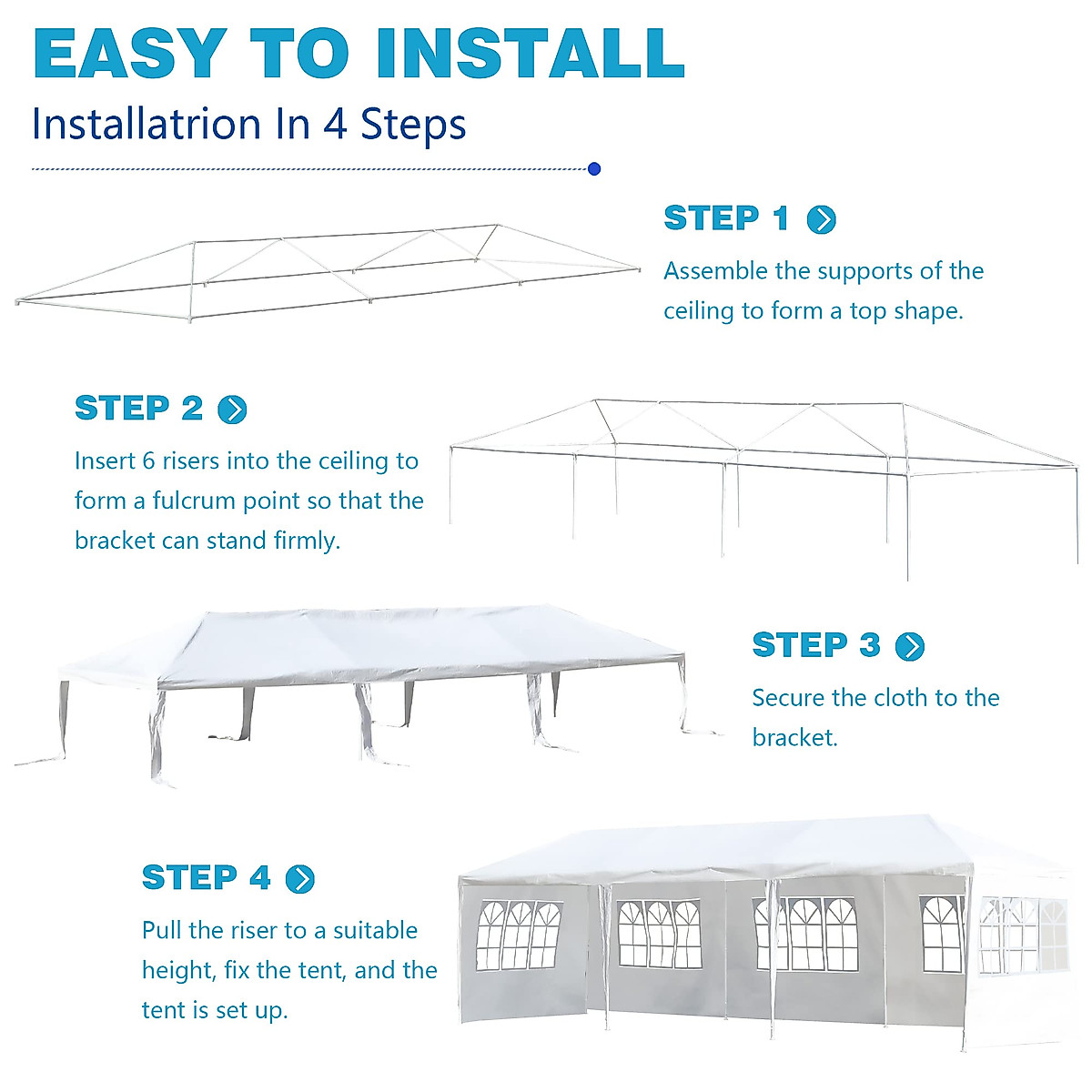 EASY TO INSTALL

Installatrion In 4 Steps

STEP 1

Assemble the supports of the ceiling to form a top shape.

STEP 2

Insert 6 risers into the ceiling to form a fulcrum point so that the bracket can stand firmly.

STEP 3

Secure the cloth to the bracket.

STEP 4

Pull the riser to a suitable height, fix the tent, and the tent is set up.