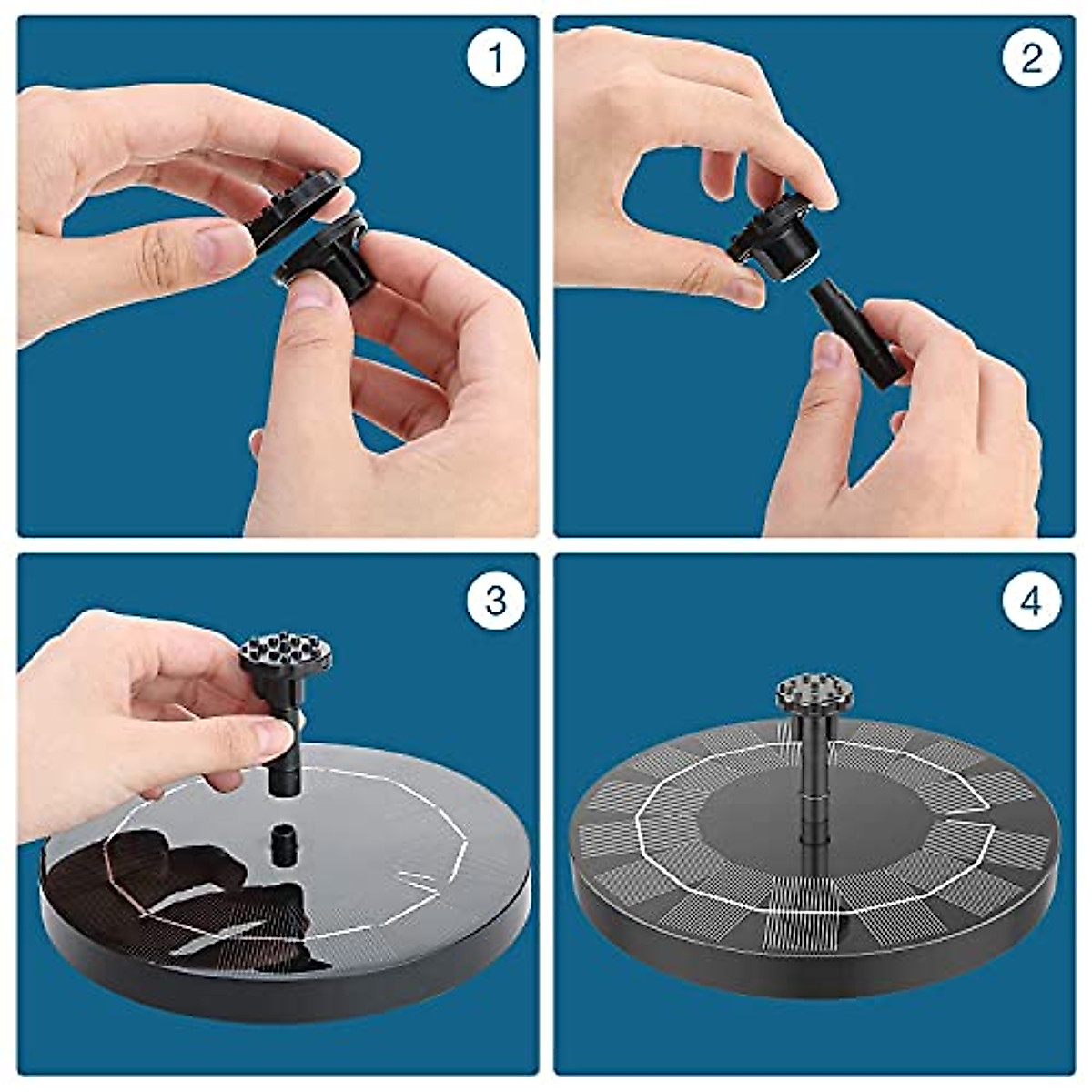 1

2

3

4