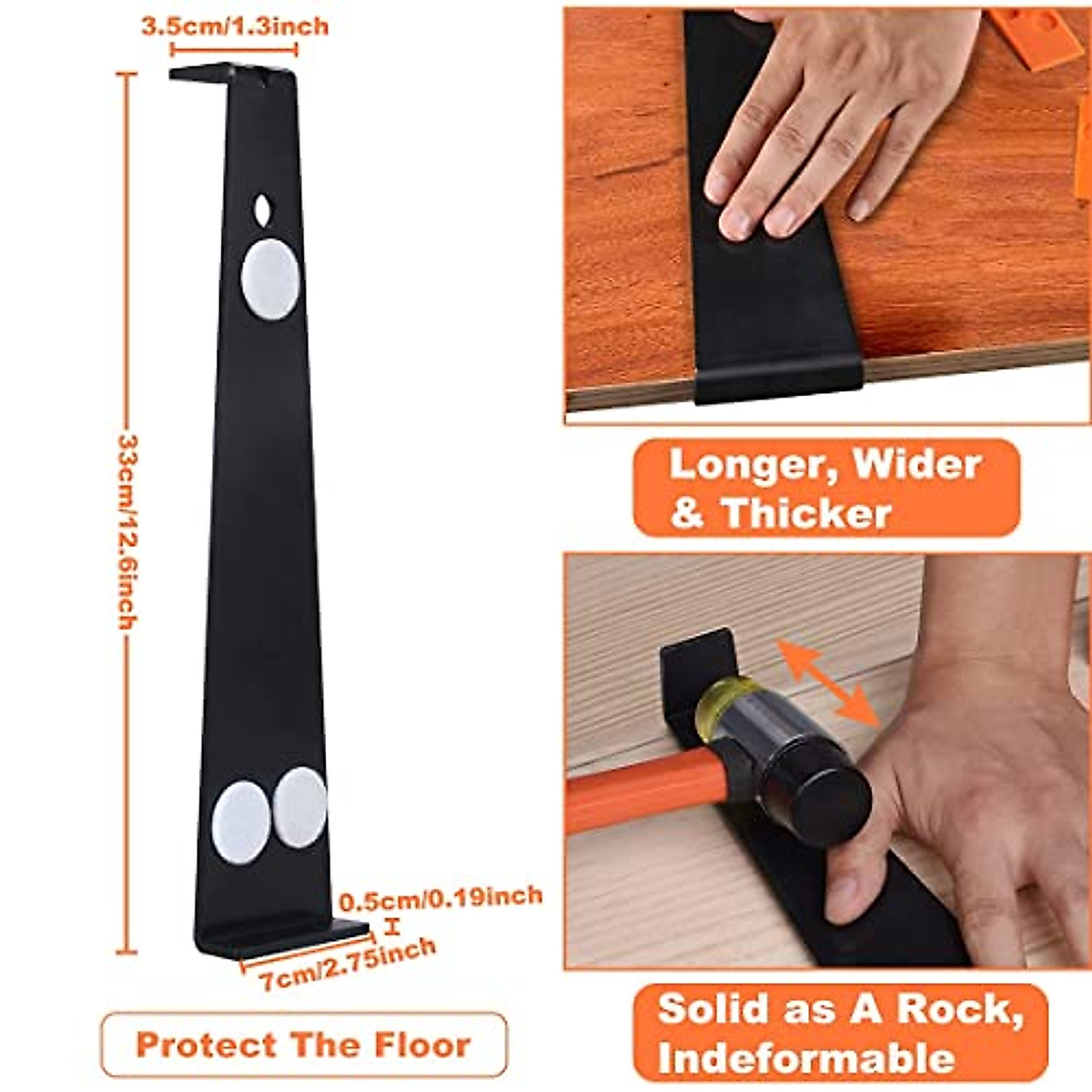 3.5cm/1.3inch

33cm/12.6inch

0.5cm/0.19inch

7cm/2.75inch

Protect The Floor

Longer, Wider & Thicker

Solid as A Rock, Indeformable