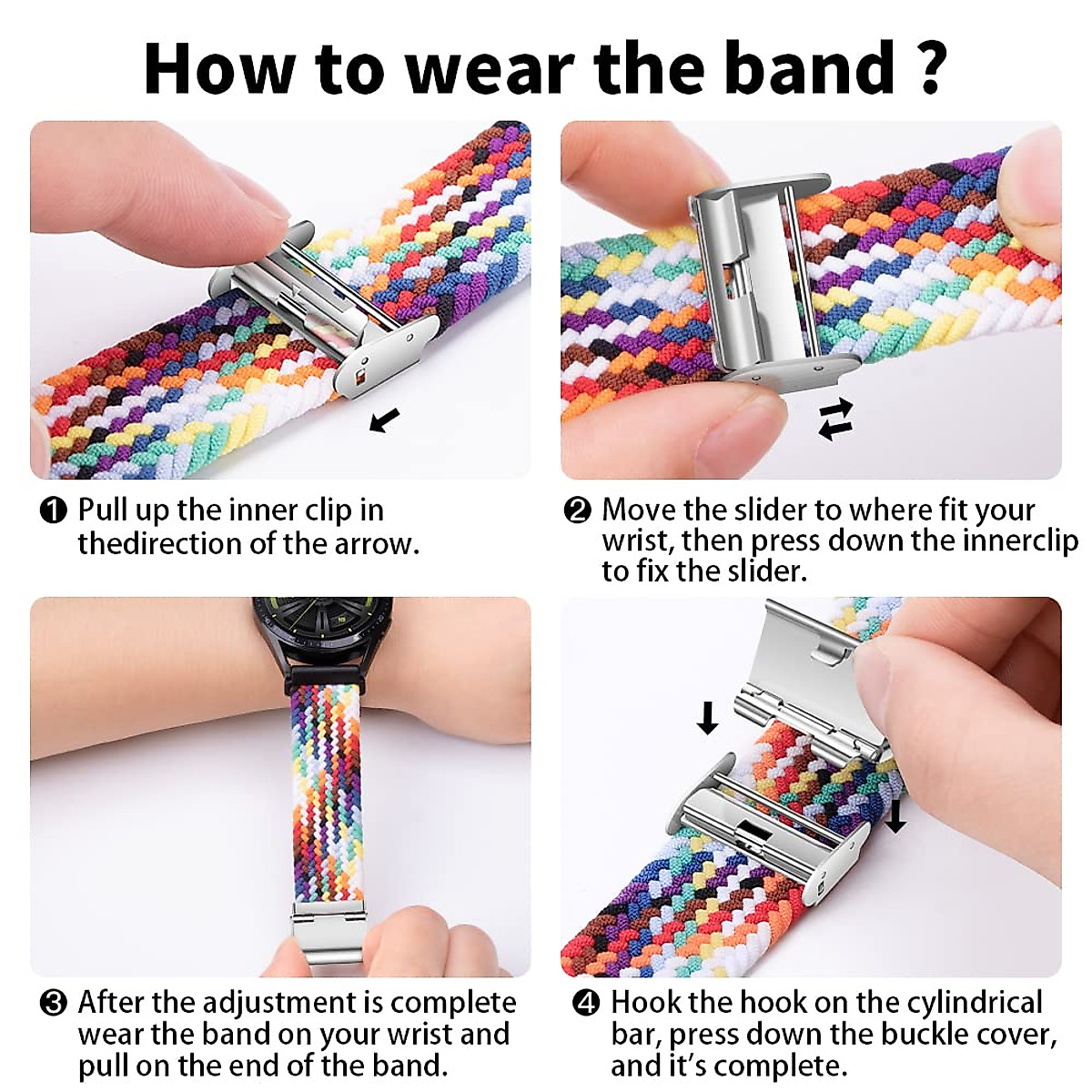 How to wear the band ?

❶ Pull up the inner clip in thedirection of the arrow.

❷ Move the slider to where fit your wrist, then press down the innerclip to fix the slider.

❸ After the adjustment is complete wear the band on your wrist and pull on the end of the band.

❹ Hook the hook on the cylindrical bar, press down the buckle cover, and it's complete.