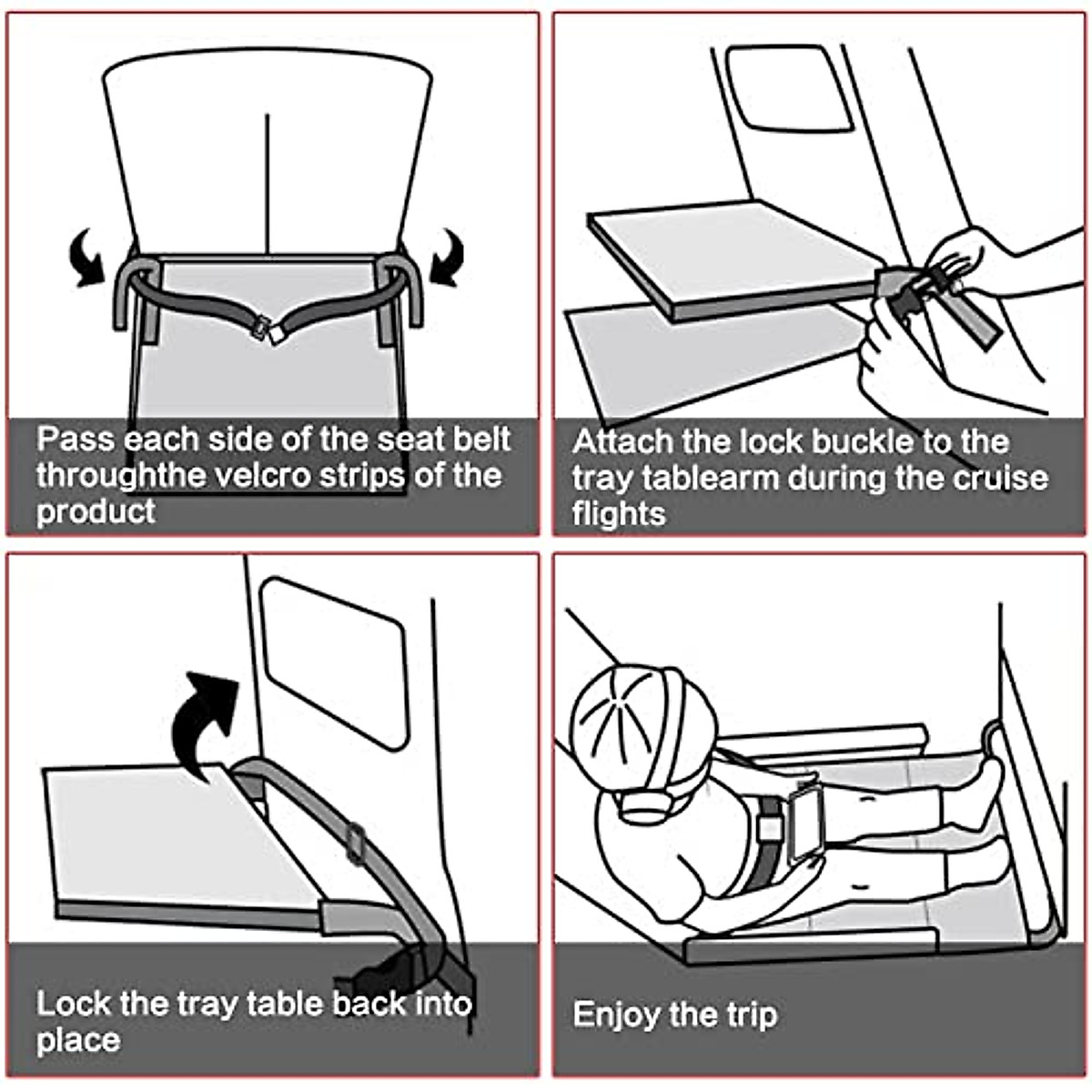 Pass each side of the seat belt throughthe velcro strips of the product

Attach the lock buckle to the tray tablearm during the cruise flights

Lock the tray table back into place

Enjoy the trip