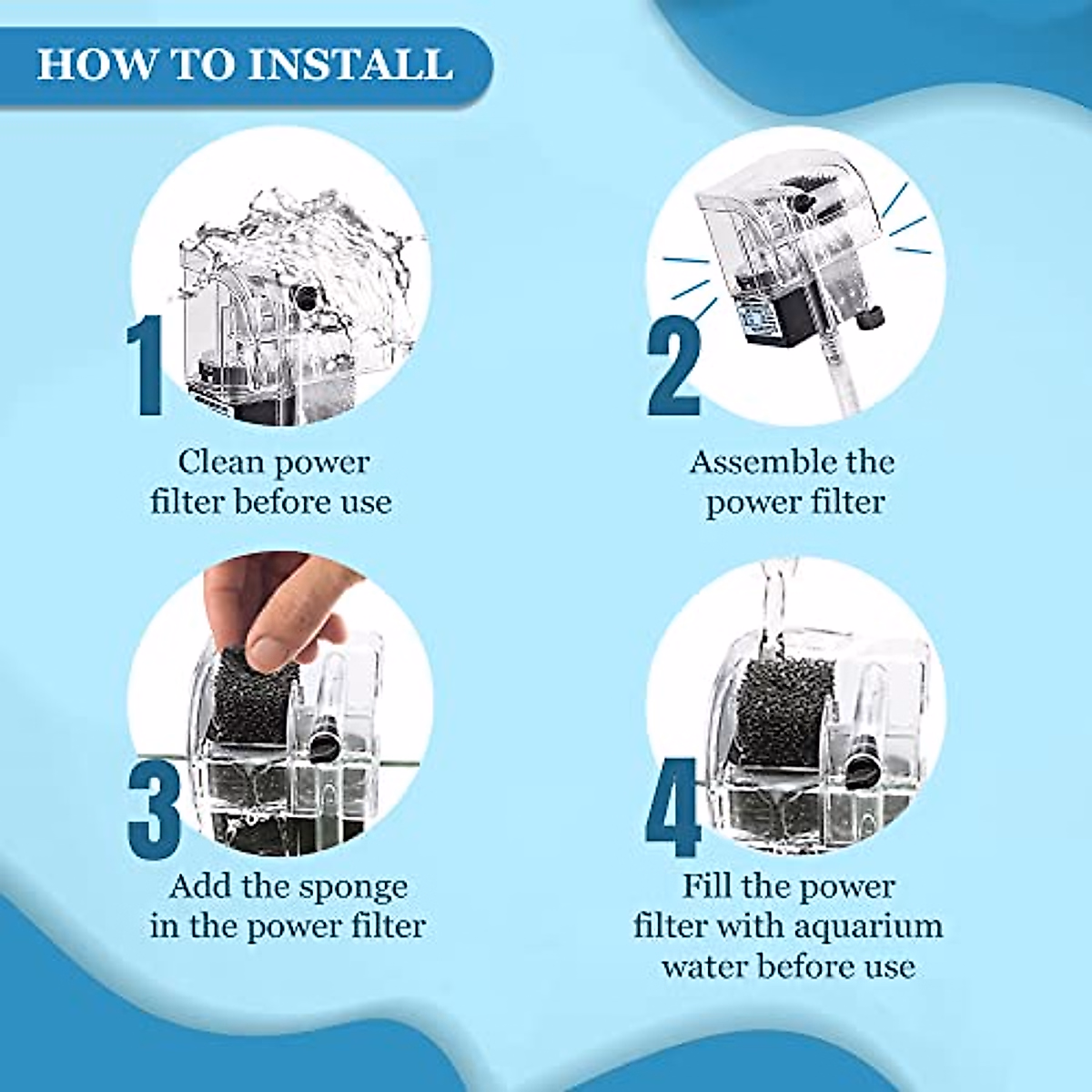 HOW TO INSTALL

1
Clean power filter before use

2
Assemble the power filter

3
Add the sponge in the power filter

4
Fill the power filter with aquarium water before use