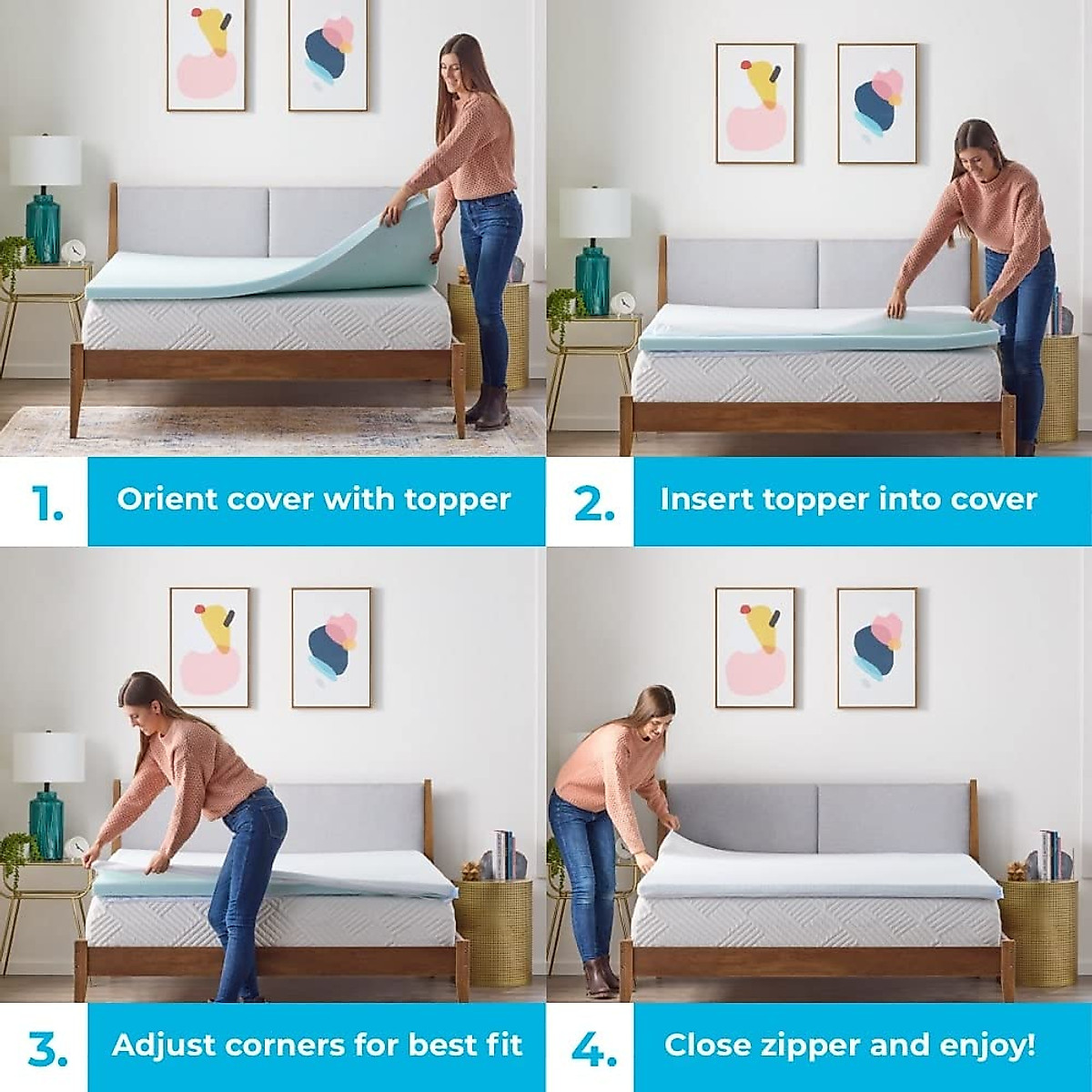 1. Orient cover with topper

2. Insert topper into cover

3. Adjust corners for best fit

4. Close zipper and enjoy!