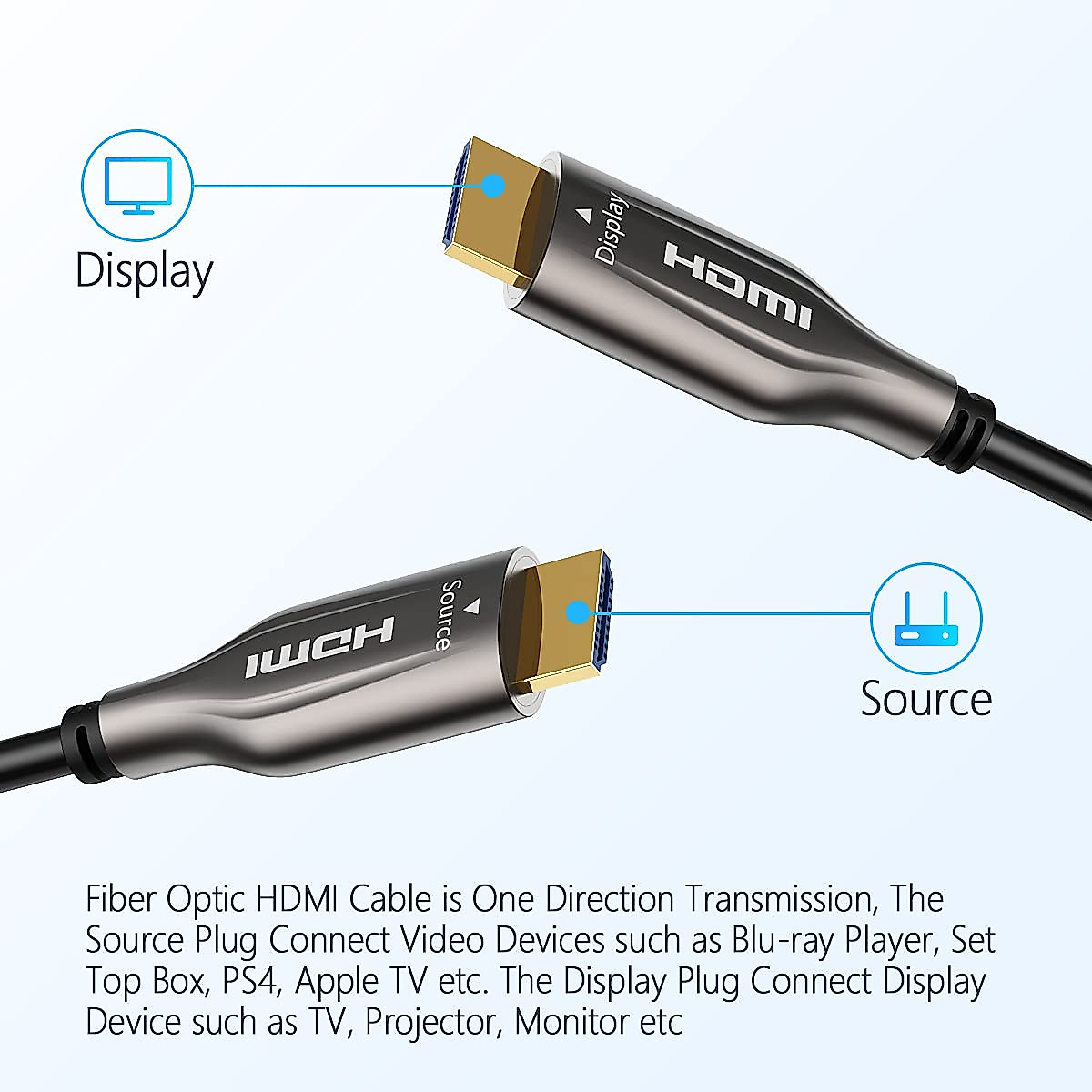 Display

Display
HDMI

Source
HDMI

Source

Fiber Optic HDMI Cable is One Direction Transmission, The Source Plug Connect Video Devices such as Blu-ray Player, Set Top Box, PS4, Apple TV etc. The Display Plug Connect Display Device such as TV, Projector, Monitor etc