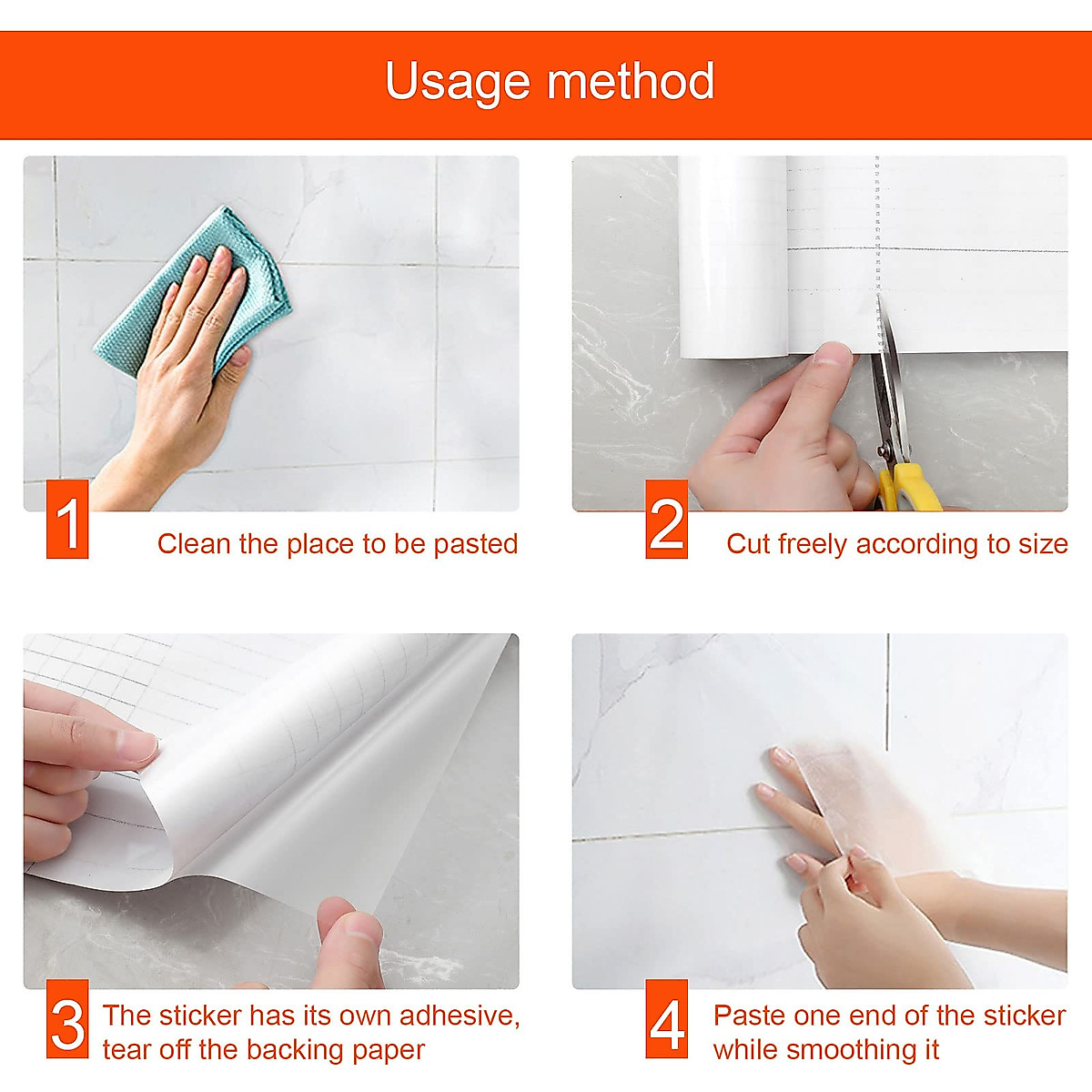 Usage method

1 Clean the place to be pasted

2 Cut freely according to size

3 The sticker has its own adhesive, tear off the backing paper

4 Paste one end of the sticker while smoothing it