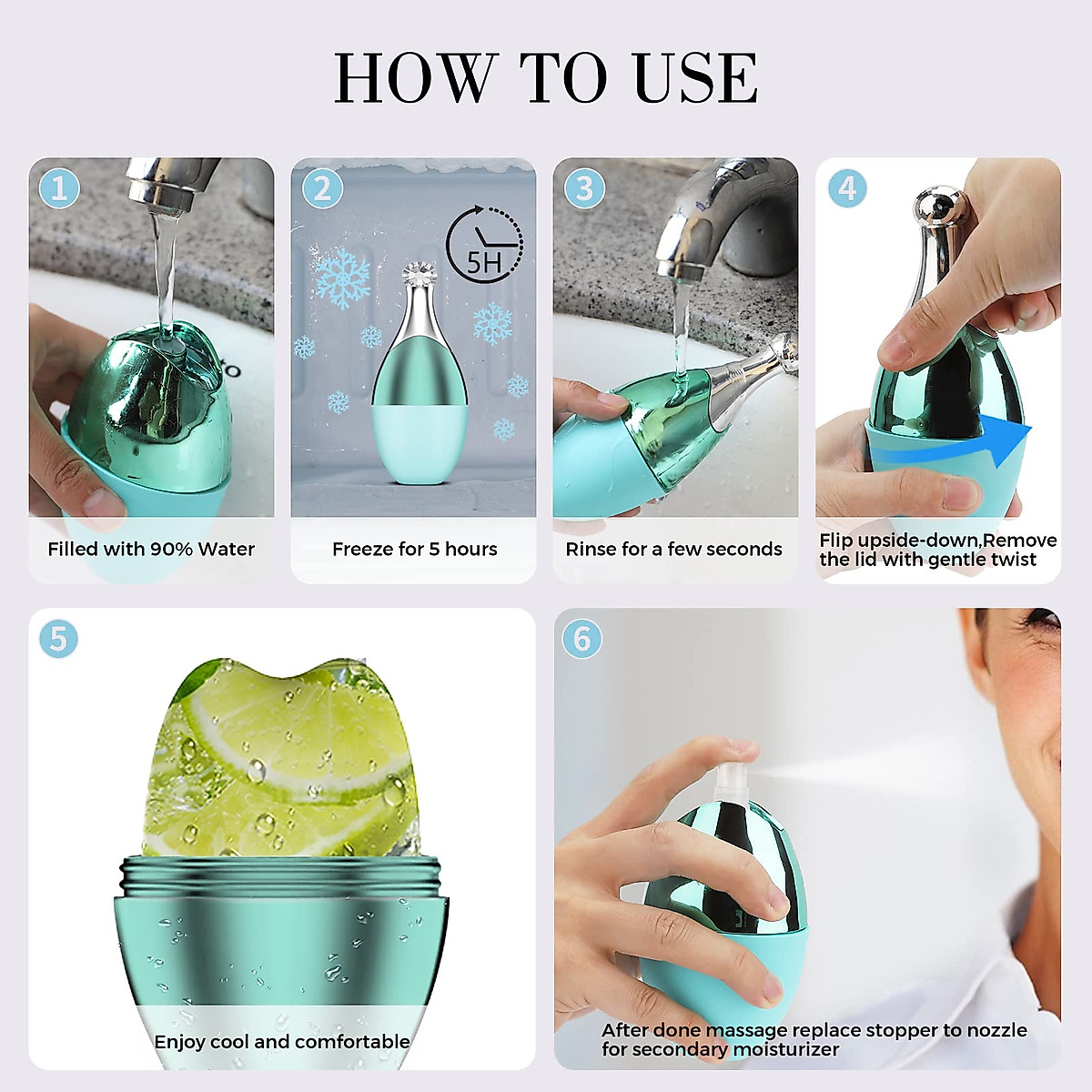 HOW TO USE

1
Filled with 90% Water

2
5H
Freeze for 5 hours

3
Rinse for a few seconds

4
Flip upside-down,Remove the lid with gentle twist

5
Enjoy cool and comfortable

6
After done massage replace stopper to nozzle for secondary moisturizer