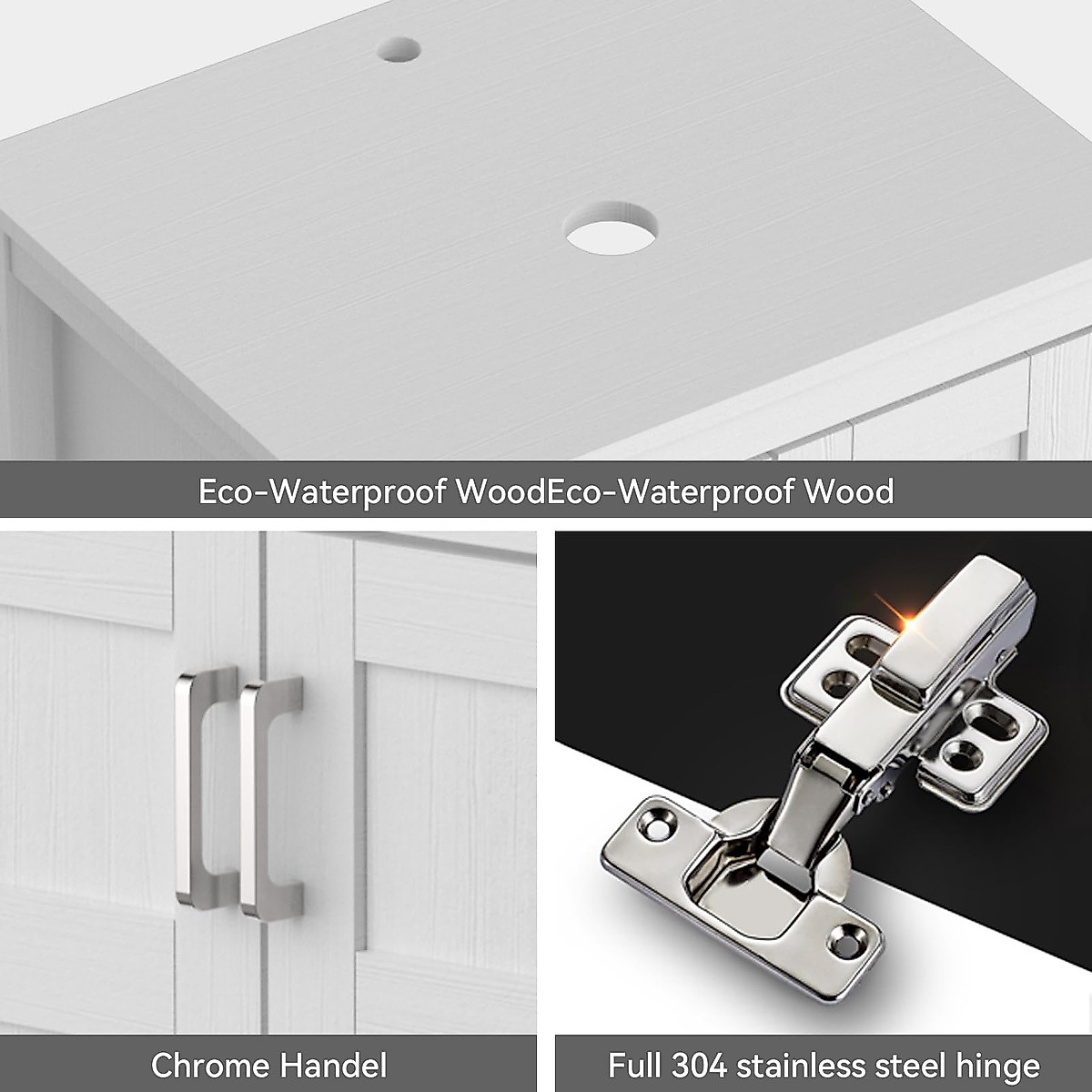 Eco-Waterproof WoodEco-Waterproof Wood

Chrome Handel

Full 304 stainless steel hinge