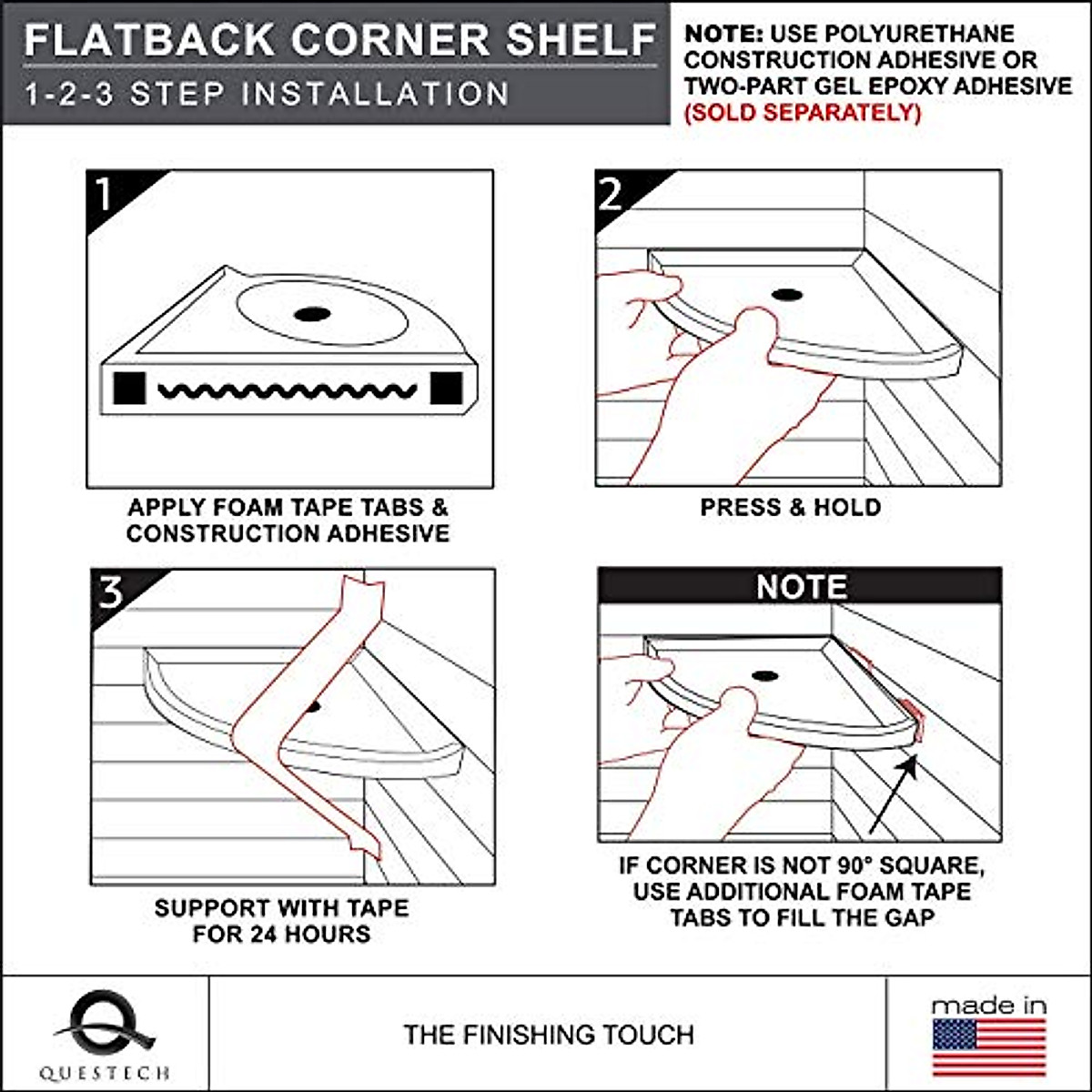 FLATBACK CORNER SHELF
1-2-3 STEP INSTALLATION

NOTE: USE POLYURETHANE CONSTRUCTION ADHESIVE OR TWO-PART GEL EPOXY ADHESIVE (SOLD SEPARATELY)

1

APPLY FOAM TAPE TABS & CONSTRUCTION ADHESIVE

2

PRESS & HOLD

3

SUPPORT WITH TAPE FOR 24 HOURS

NOTE

IF CORNER IS NOT 90° SQUARE, USE ADDITIONAL FOAM TAPE TABS TO FILL THE GAP

QUESTECH

THE FINISHING TOUCH

made in