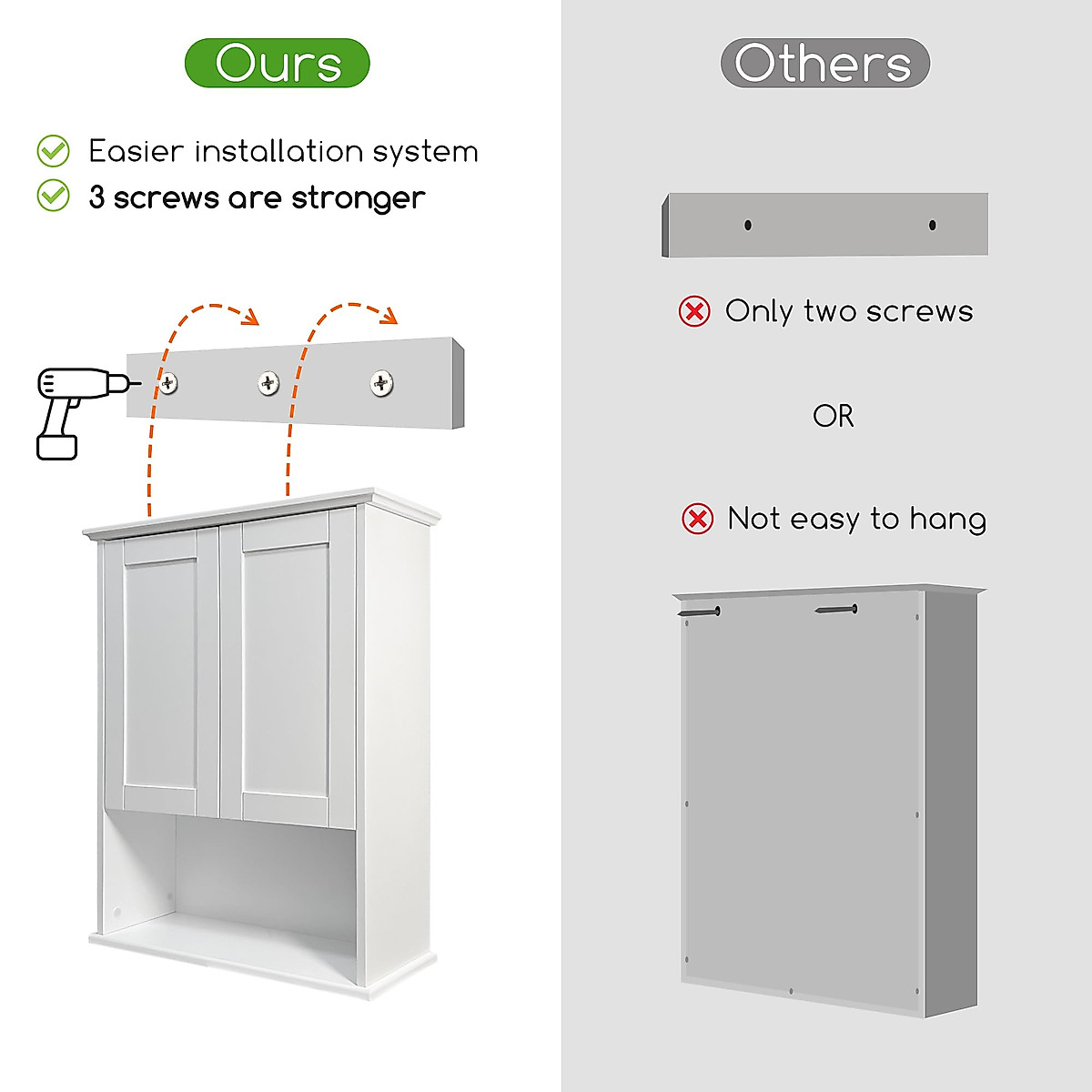 Ours

Easier installation system
3 screws are stronger

Others

Only two screws

OR

Not easy to hang