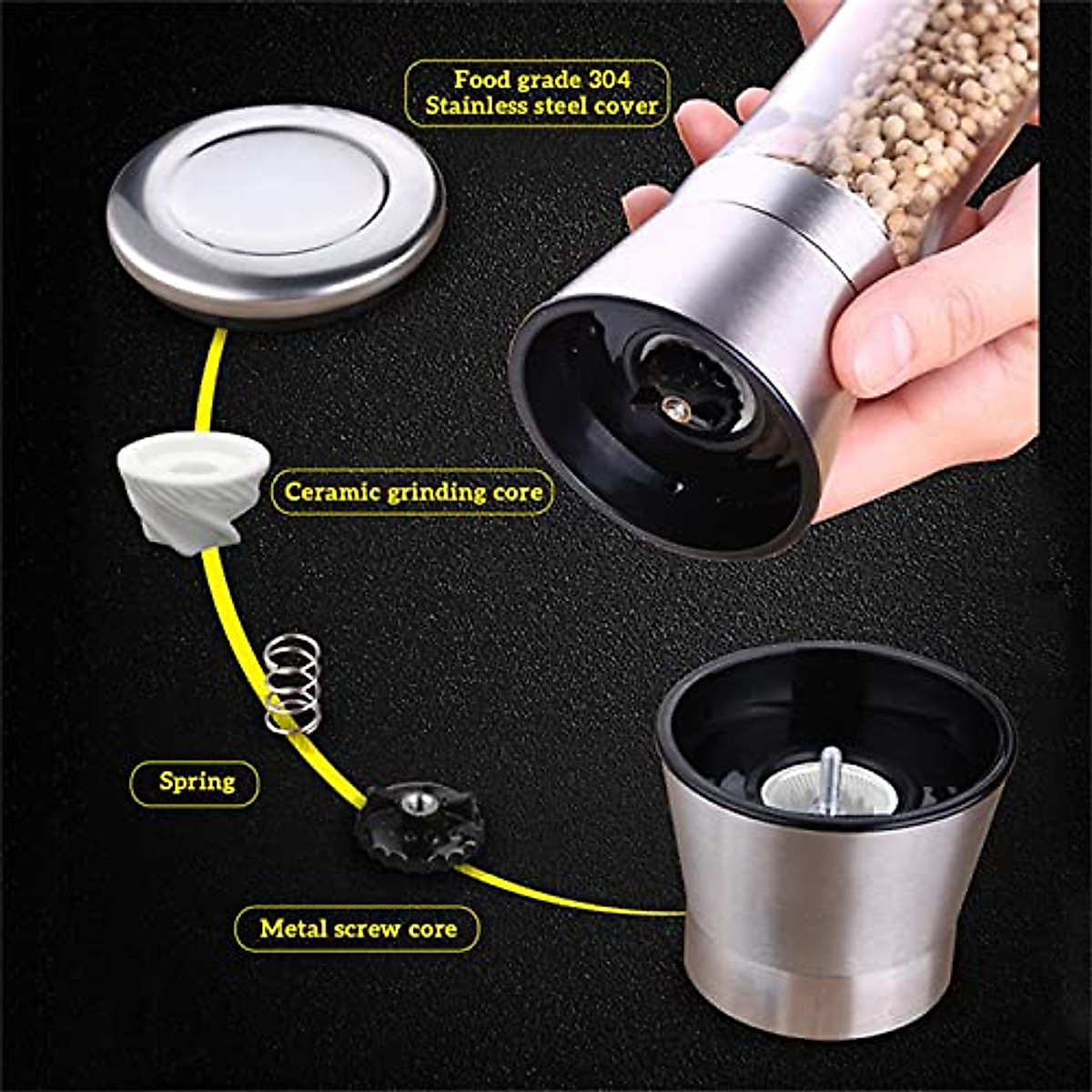 Food grade 304
Stainless steel cover

Ceramic grinding core

Spring

Metal screw core