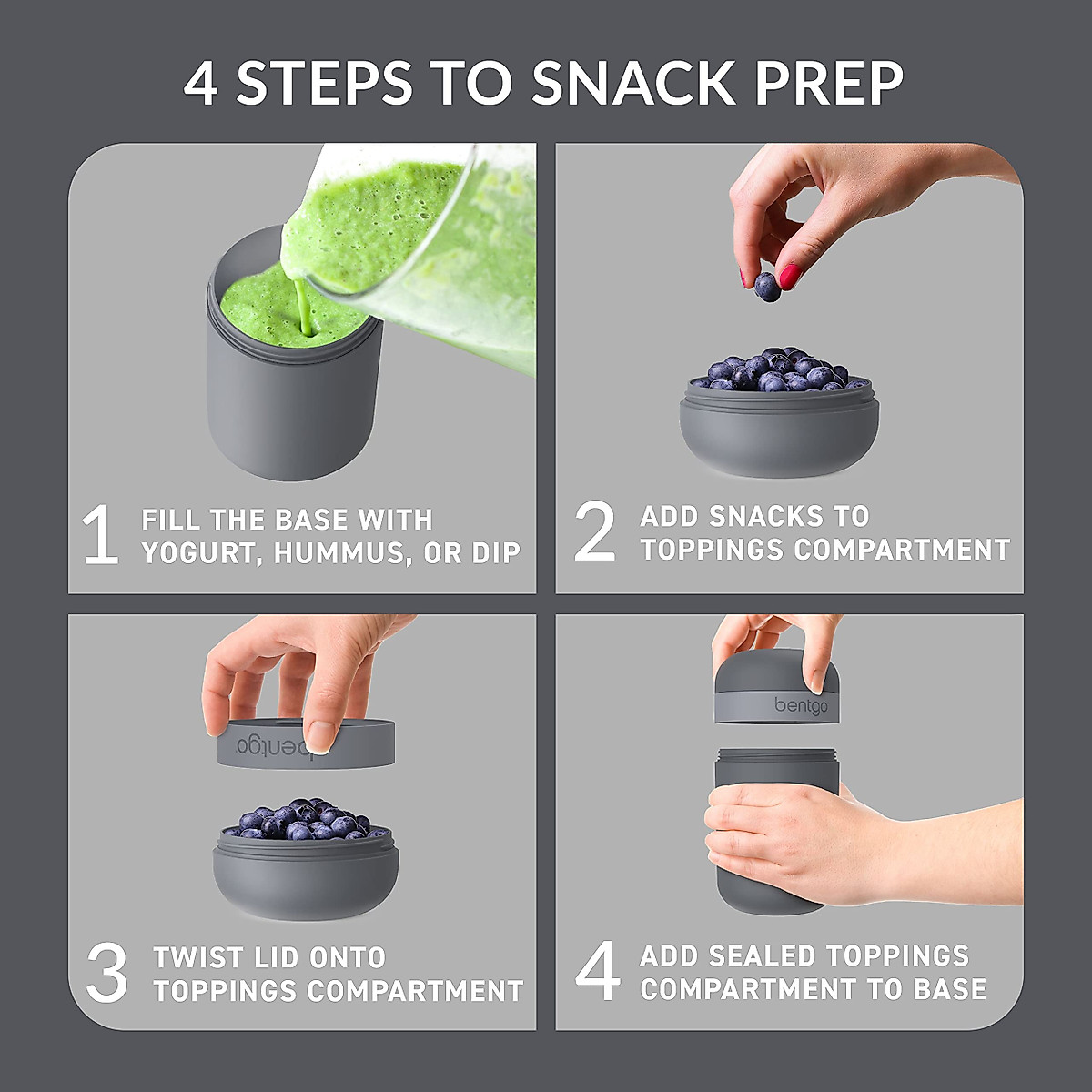 4 STEPS TO SNACK PREP

1 FILL THE BASE WITH YOGURT, HUMMUS, OR DIP

2 ADD SNACKS TO TOPPINGS COMPARTMENT

bentgo

3 TWIST LID ONTO TOPPINGS COMPARTMENT

bentgo

4 ADD SEALED TOPPINGS COMPARTMENT TO BASE