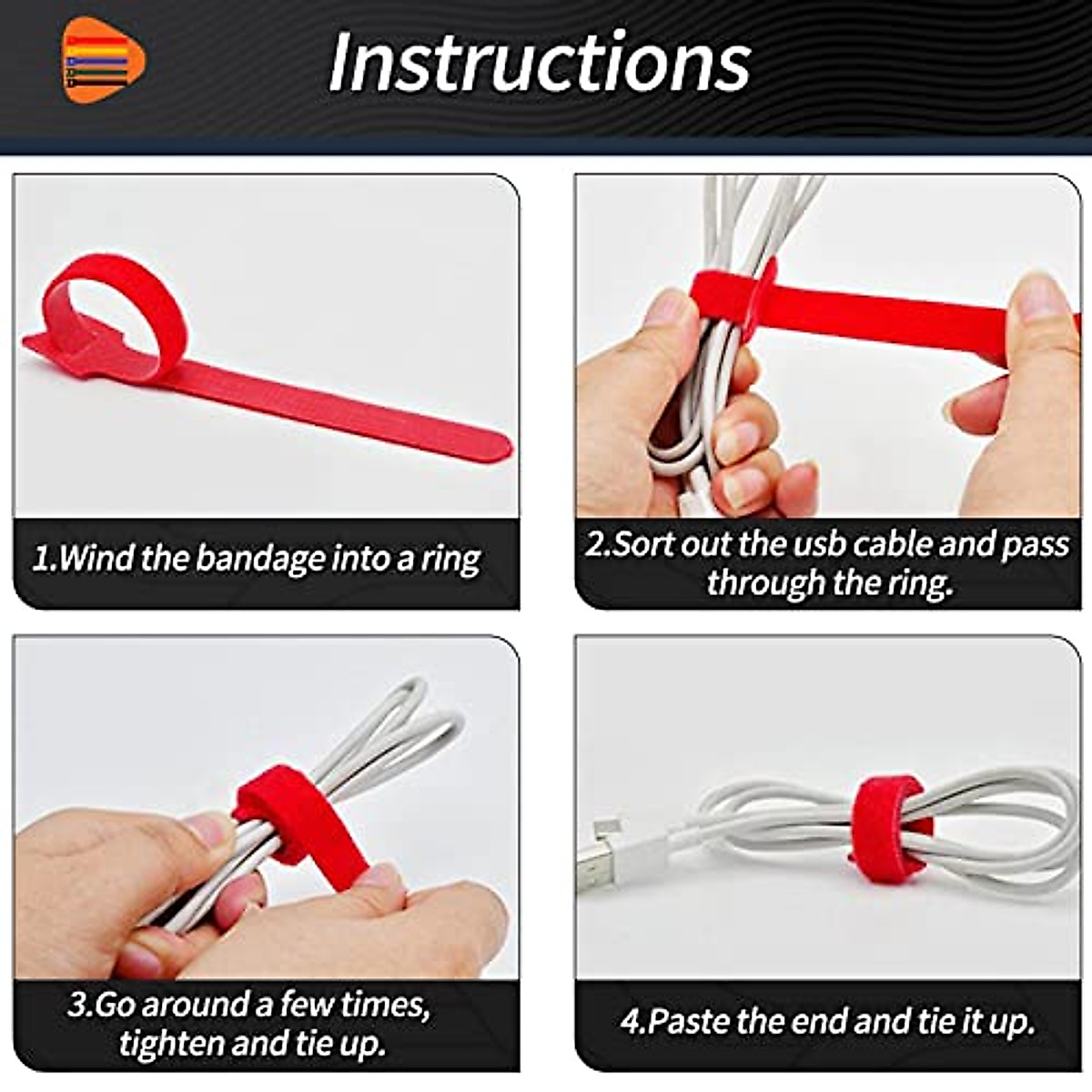 Instructions

1.Wind the bandage into a ring

2.Sort out the usb cable and pass through the ring.

3.Go around a few times, tighten and tie up.

4.Paste the end and tie it up.