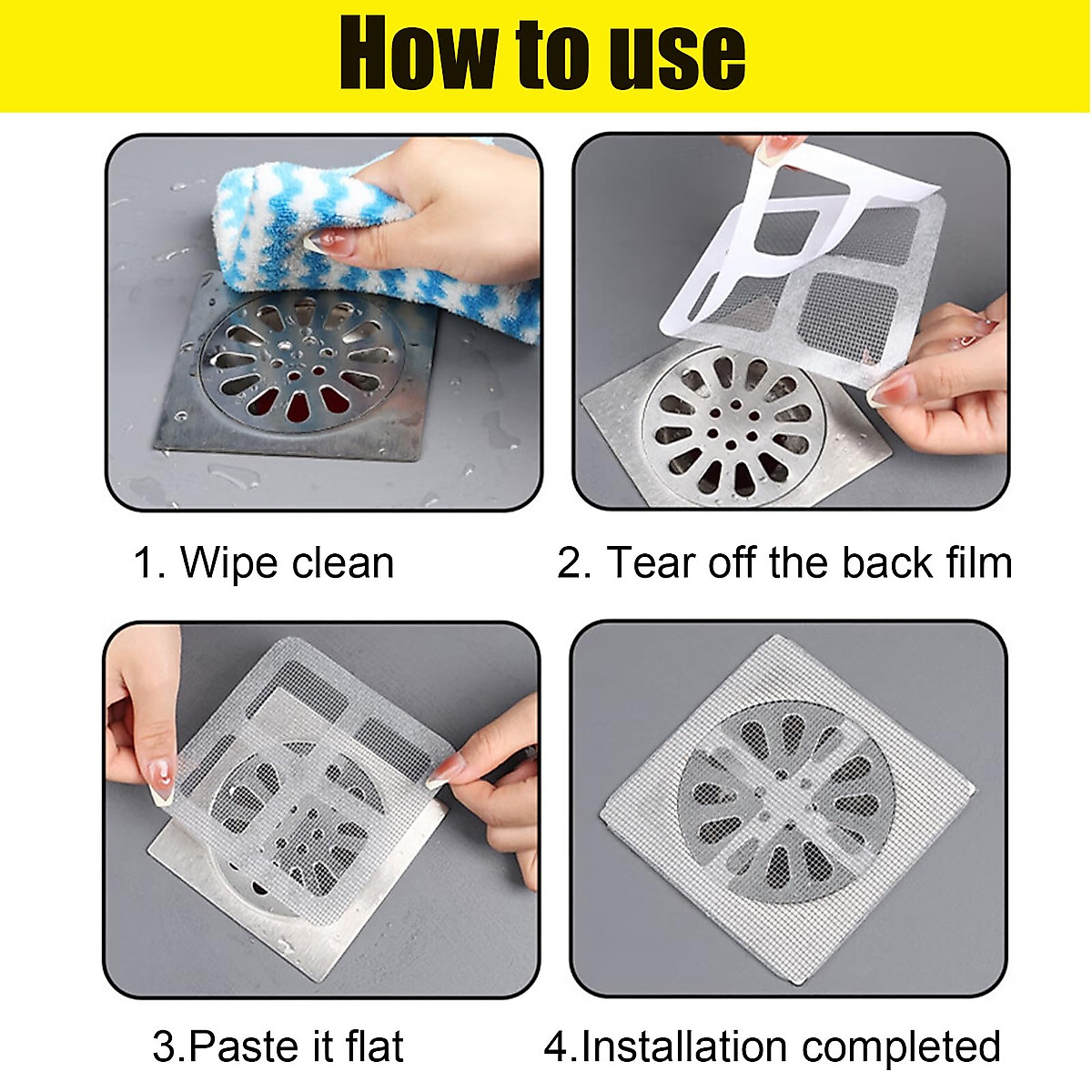 How to use

1. Wipe clean

2. Tear off the back film

3.Paste it flat

4.Installation completed