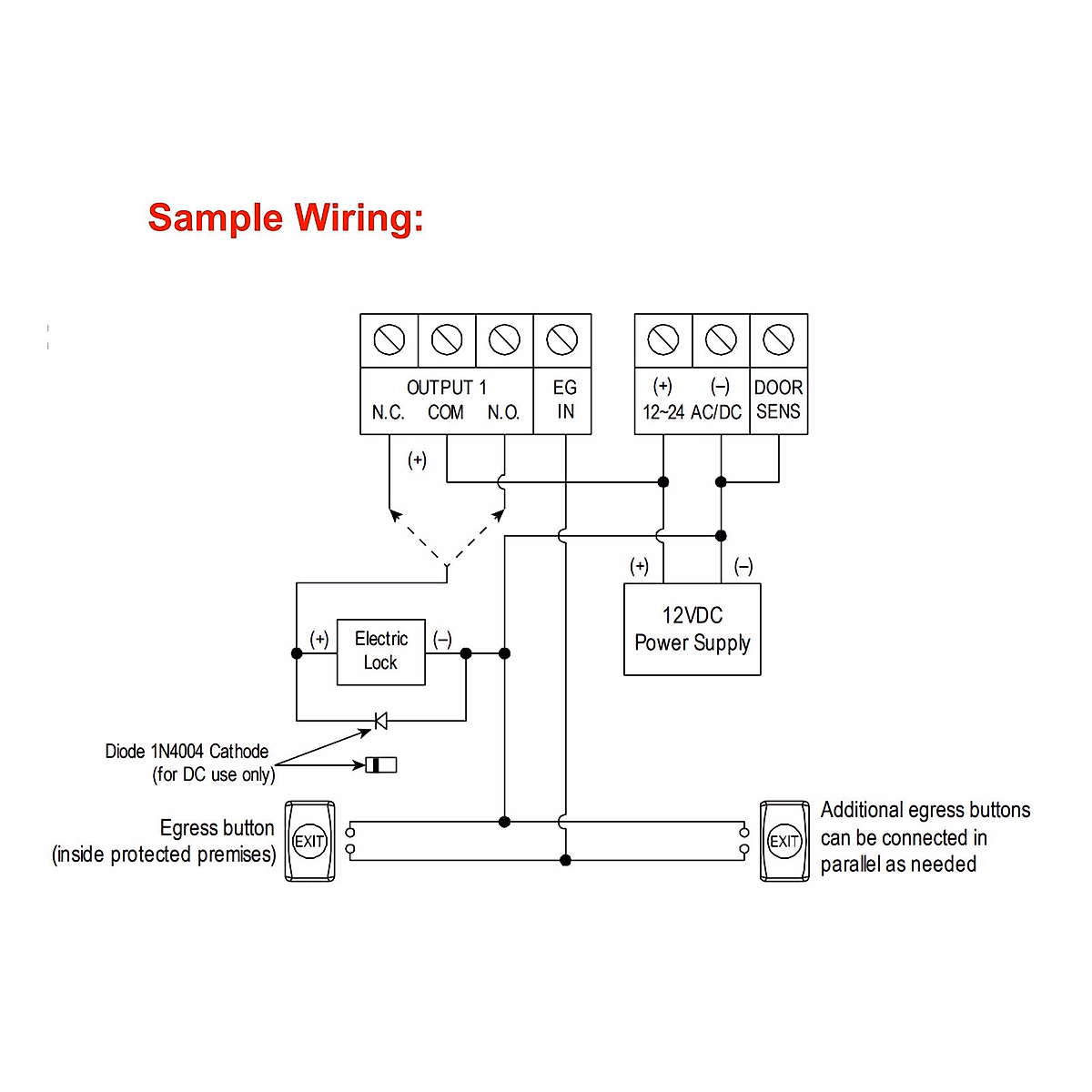 Sample Wiring:

OUTPUT 1
N.C. COM N.O.

EG
IN

(+) (–)
12~24 AC/DC

DOOR
SENS

(+)

(+) (–)

12VDC
Power Supply

(+) Electric Lock (–)

Diode 1N4004 Cathode
(for DC use only)

Egress button
(inside protected premises)

EXIT

EXIT

Additional egress buttons can be connected in parallel as needed