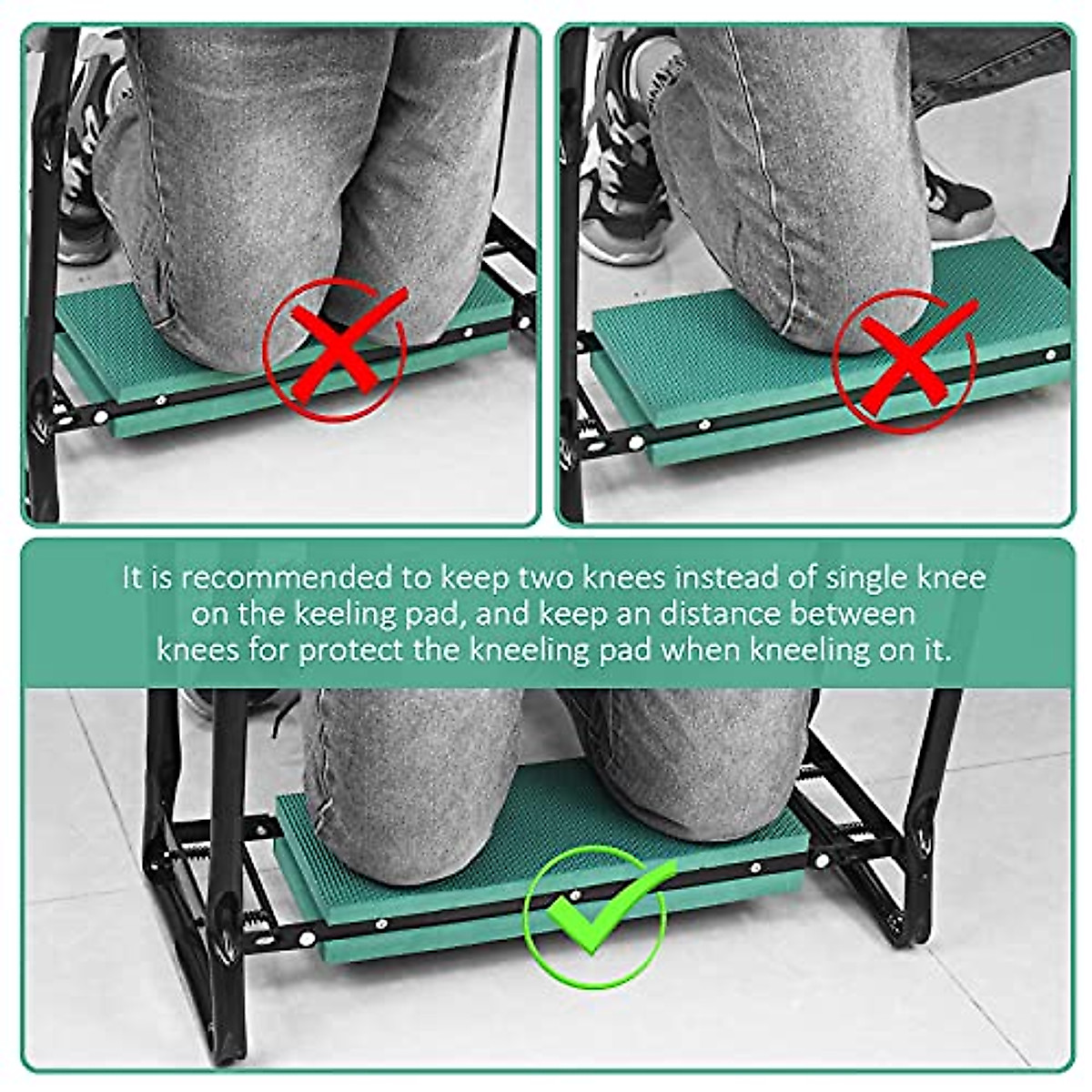 It is recommended to keep two knees instead of single knee on the keeling pad, and keep an distance between knees for protect the kneeling pad when kneeling on it.