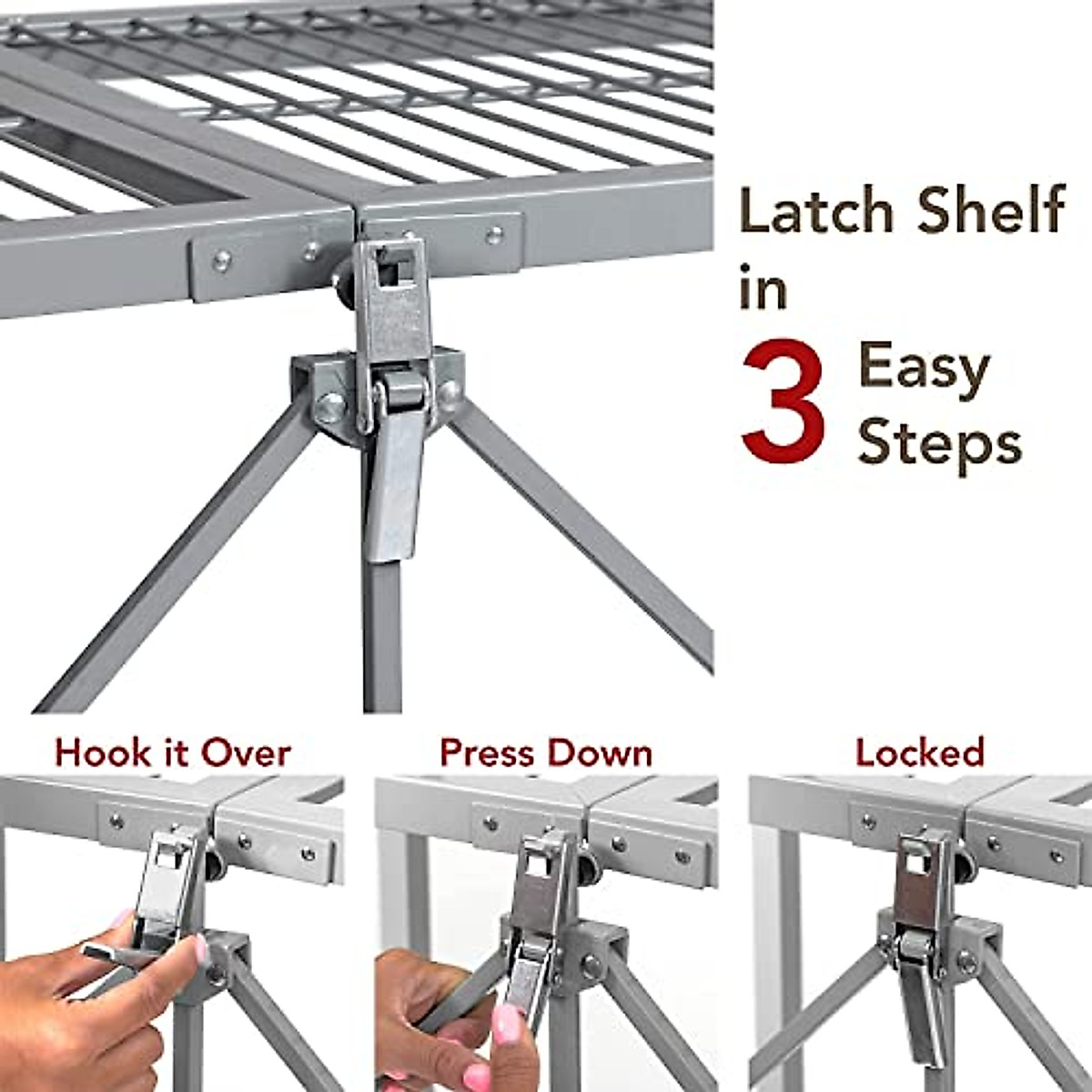 Latch Shelf in 3 Easy Steps

Hook it Over

Press Down

Locked