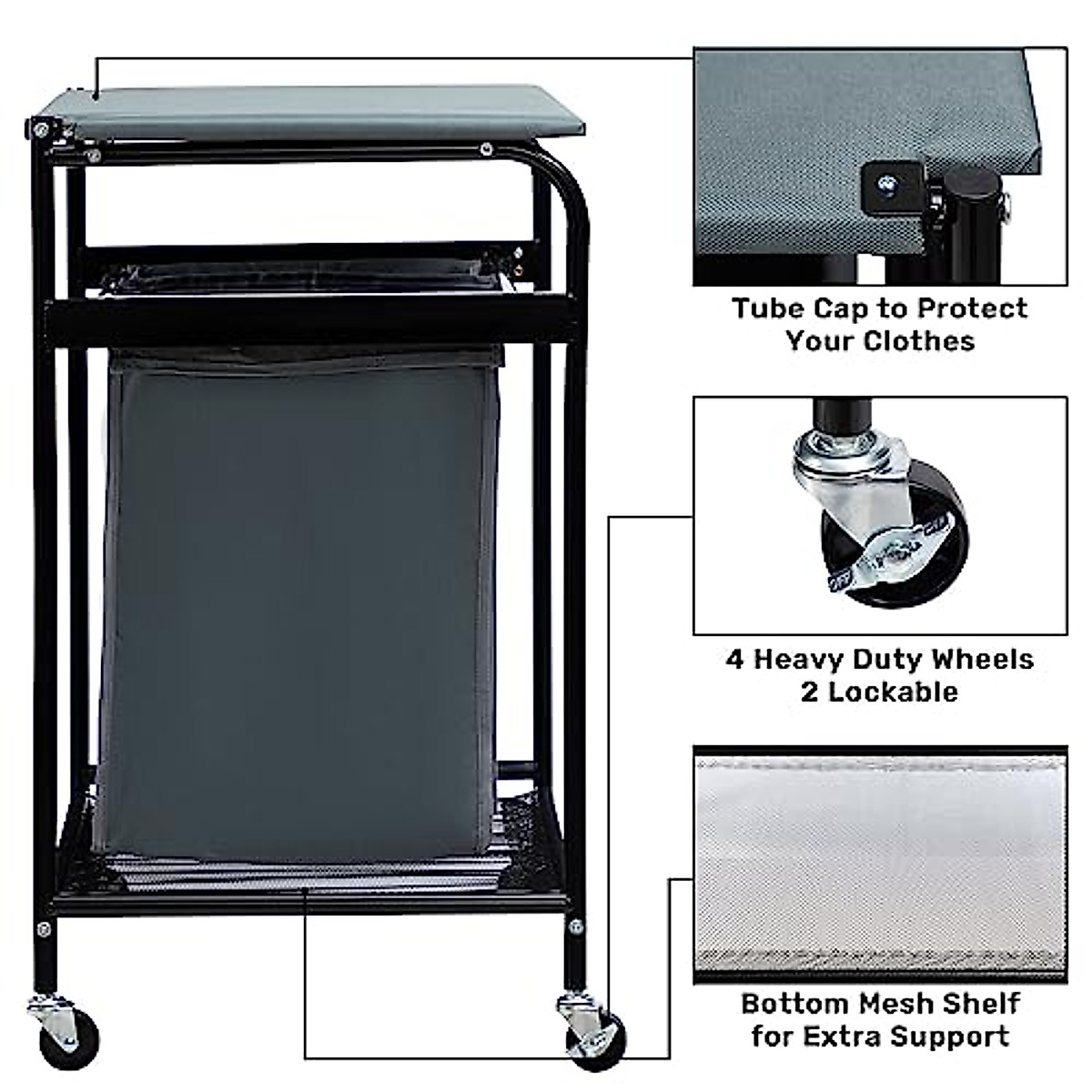 Tube Cap to Protect Your Clothes

4 Heavy Duty Wheels 2 Lockable

Bottom Mesh Shelf for Extra Support